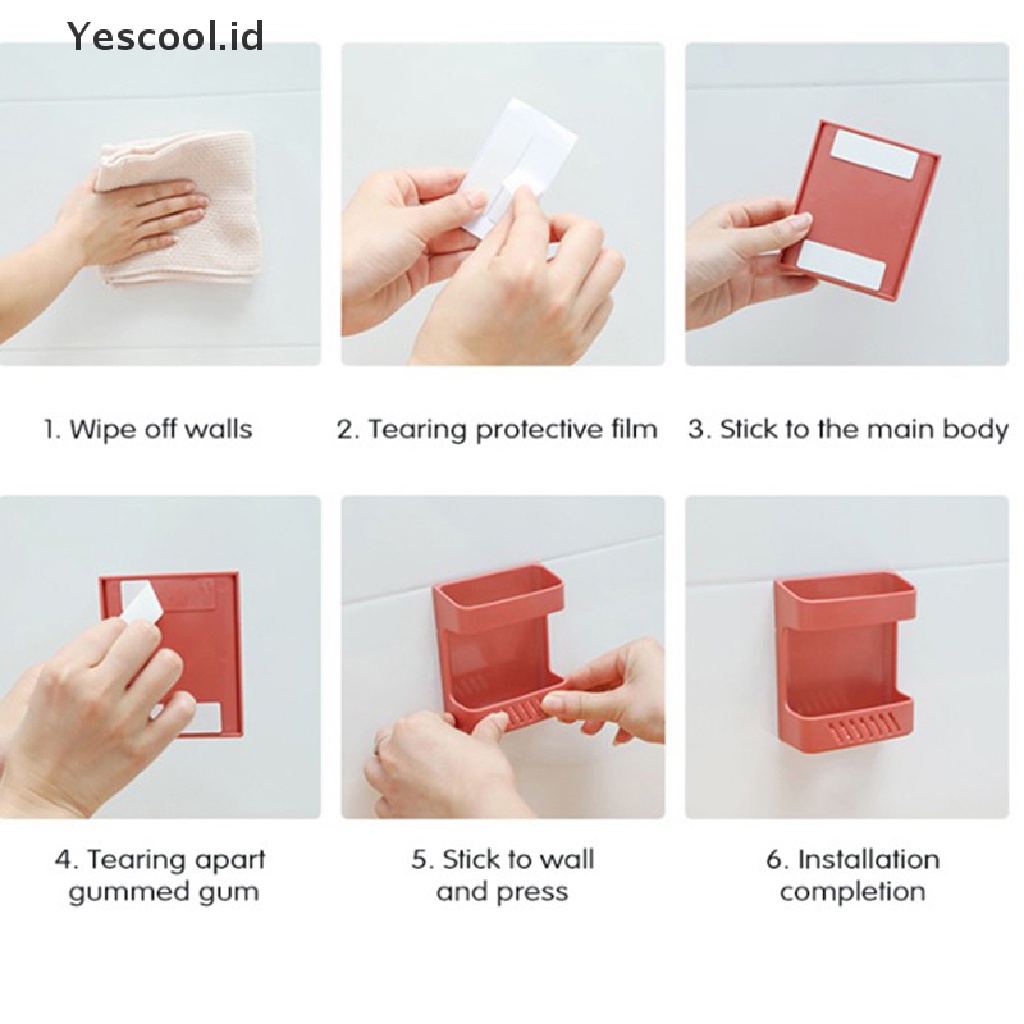 Yescool.id

1. Wipe off walls

2. Tearing protective film

3. Stick to the main body

4. Tearing apart gummed gum

5. Stick to wall and press

6. Installation completion