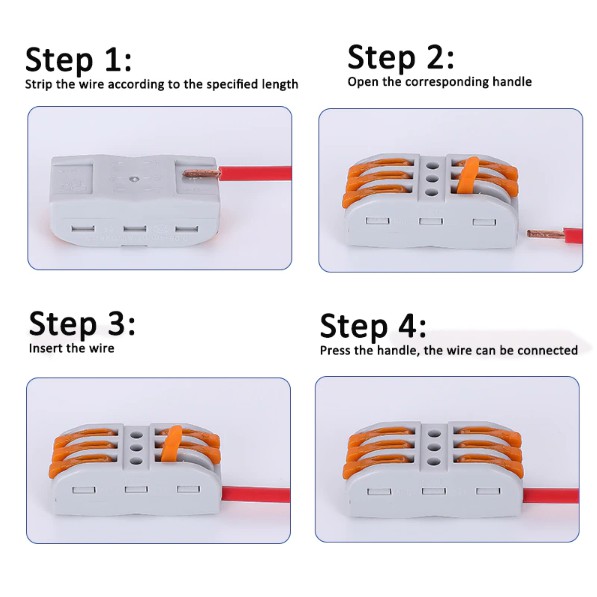 Step 1:
Strip the wire according to the specified length

Step 2:
Open the corresponding handle

Step 3:
Insert the wire

Step 4:
Press the handle, the wire can be connected