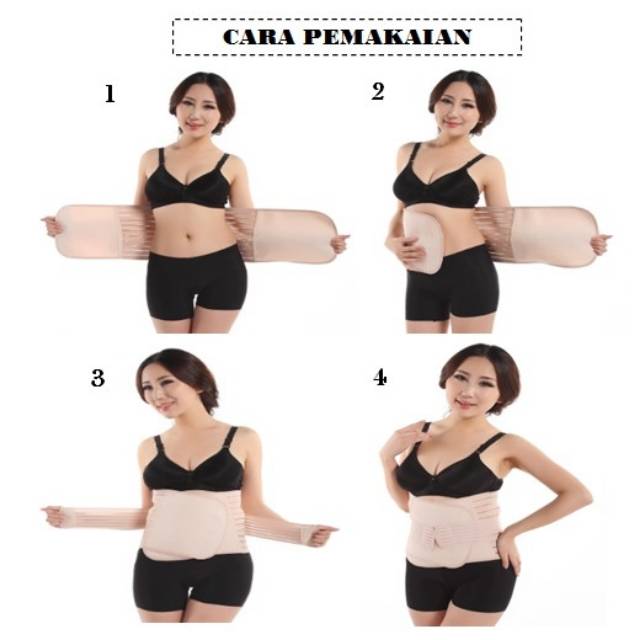 CARA PEMAKAIAN

1

2

3

4