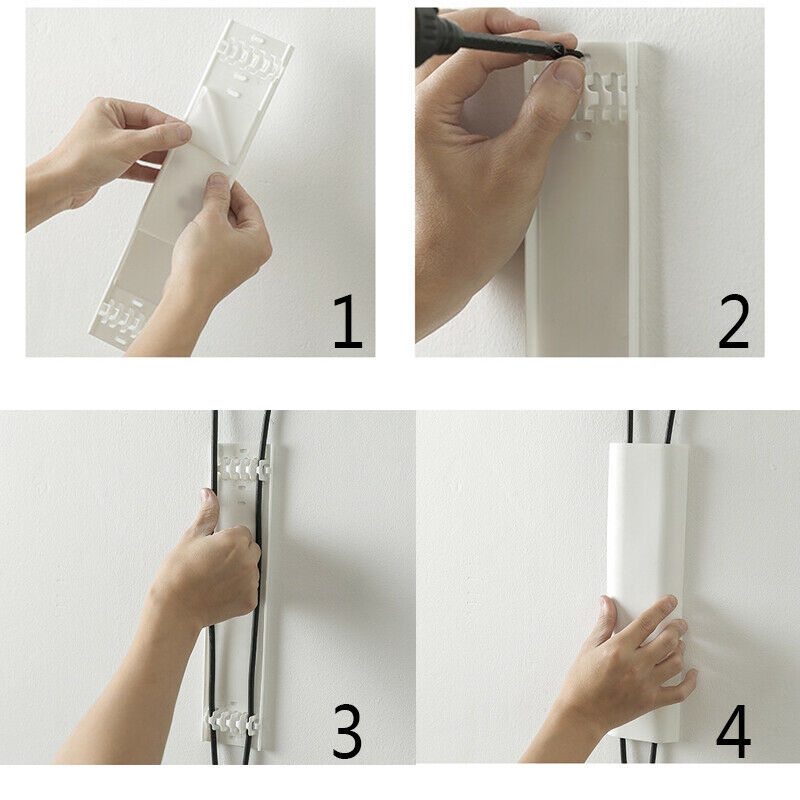 1

2

3

4