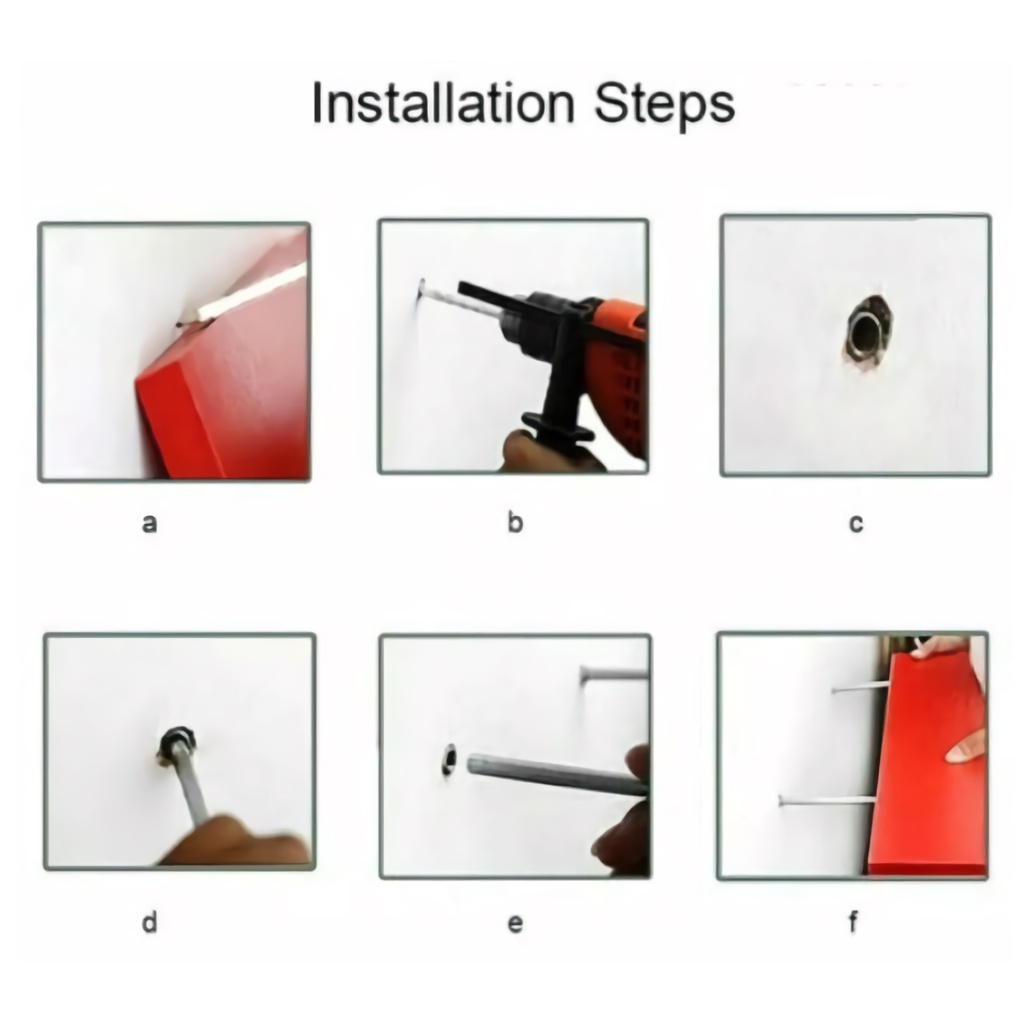 Installation Steps

a

b

c

d

e

f