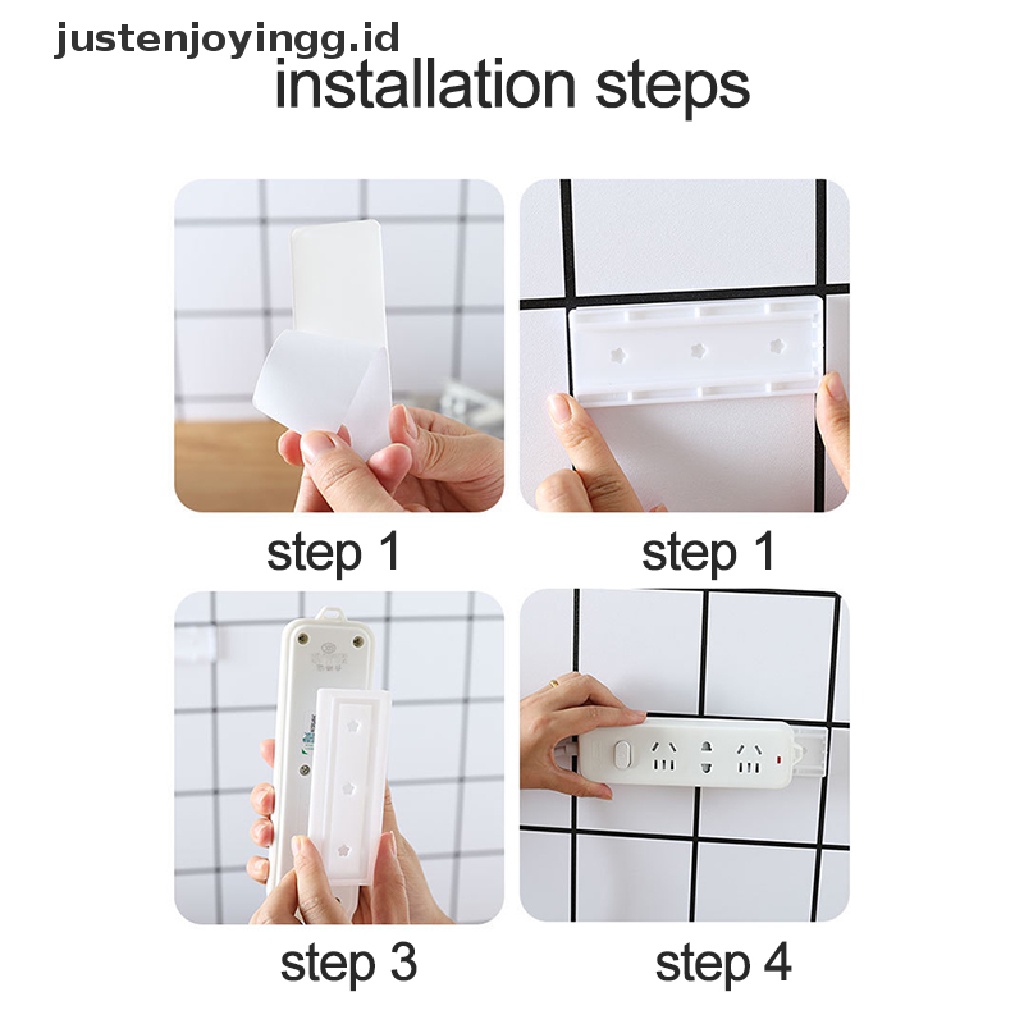 justenjoyingg.id

installation steps

step 1

step 1

step 3

step 4