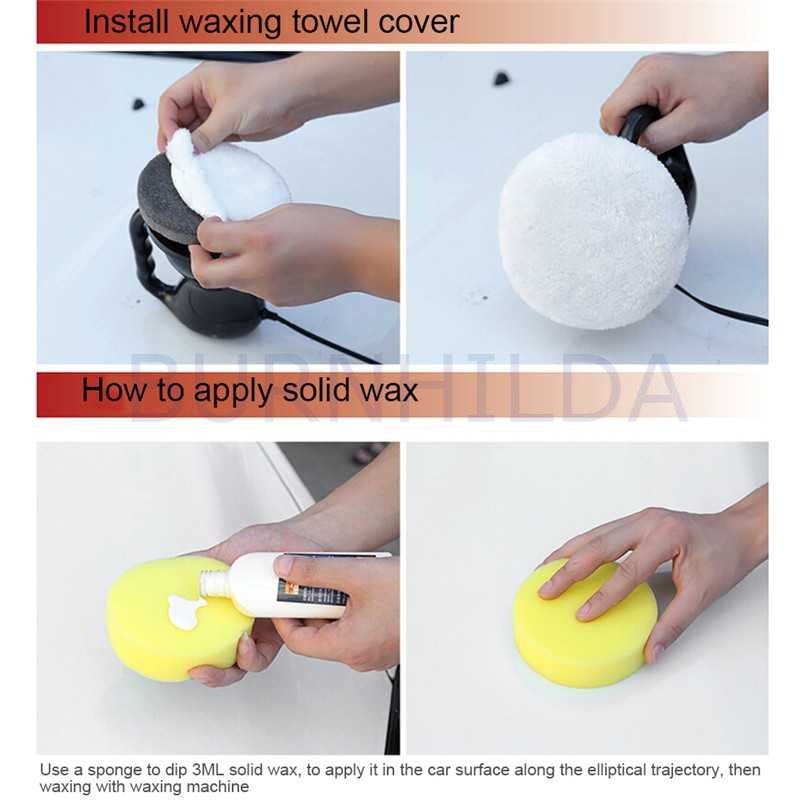 Install waxing towel cover

BURNHILDA

How to apply solid wax

Use a sponge to dip 3ML solid wax, to apply it in the car surface along the elliptical trajectory, then waxing with waxing machine