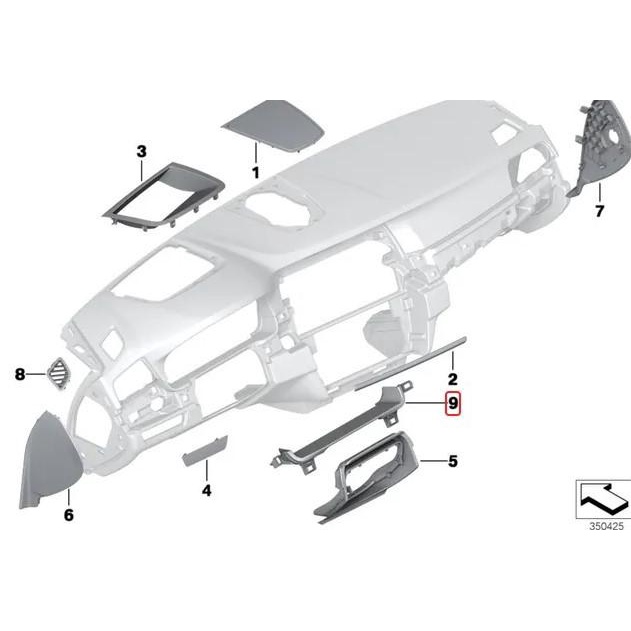 3
1
7
8
2
9
5
4
6
350425