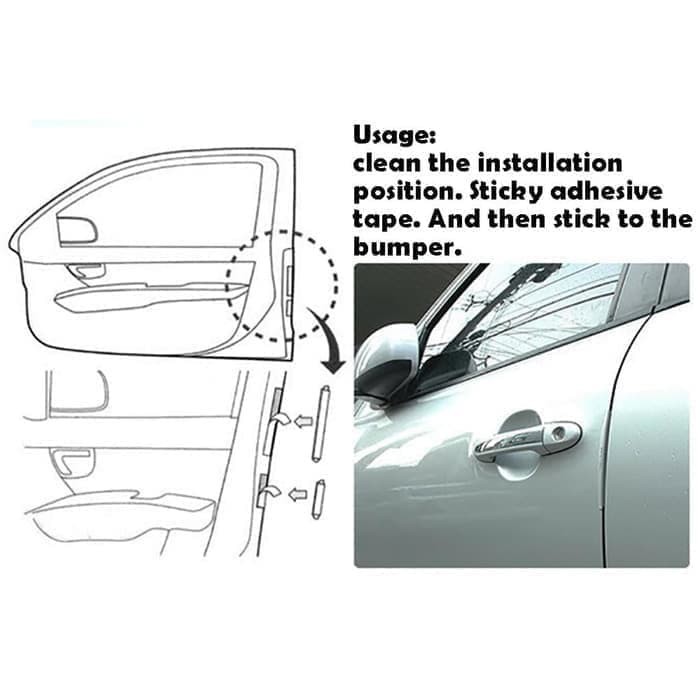 Usage:
clean the installation position. Sticky adhesive tape. And then stick to the bumper.