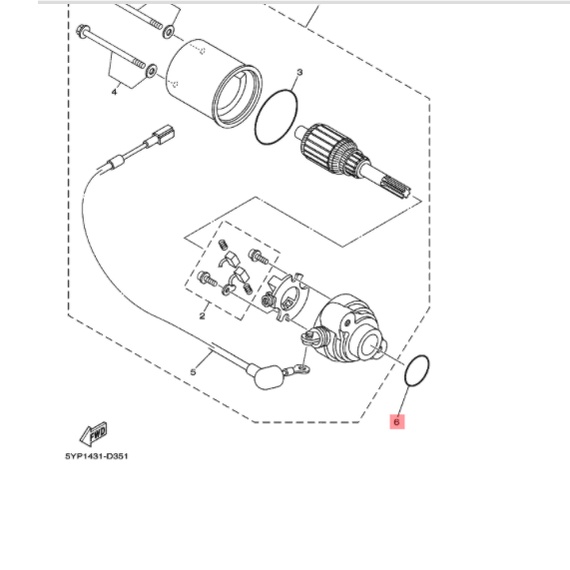 4
3
2
5
6
FWD
5YP1431-D351