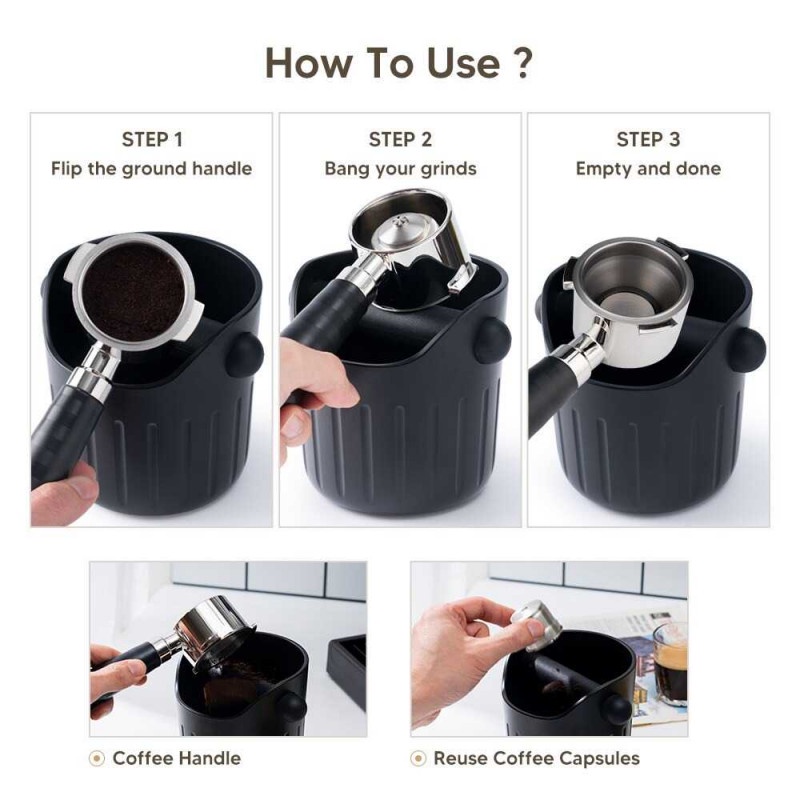 How To Use ?

STEP 1
Flip the ground handle

STEP 2
Bang your grinds

STEP 3
Empty and done

Coffee Handle

Reuse Coffee Capsules