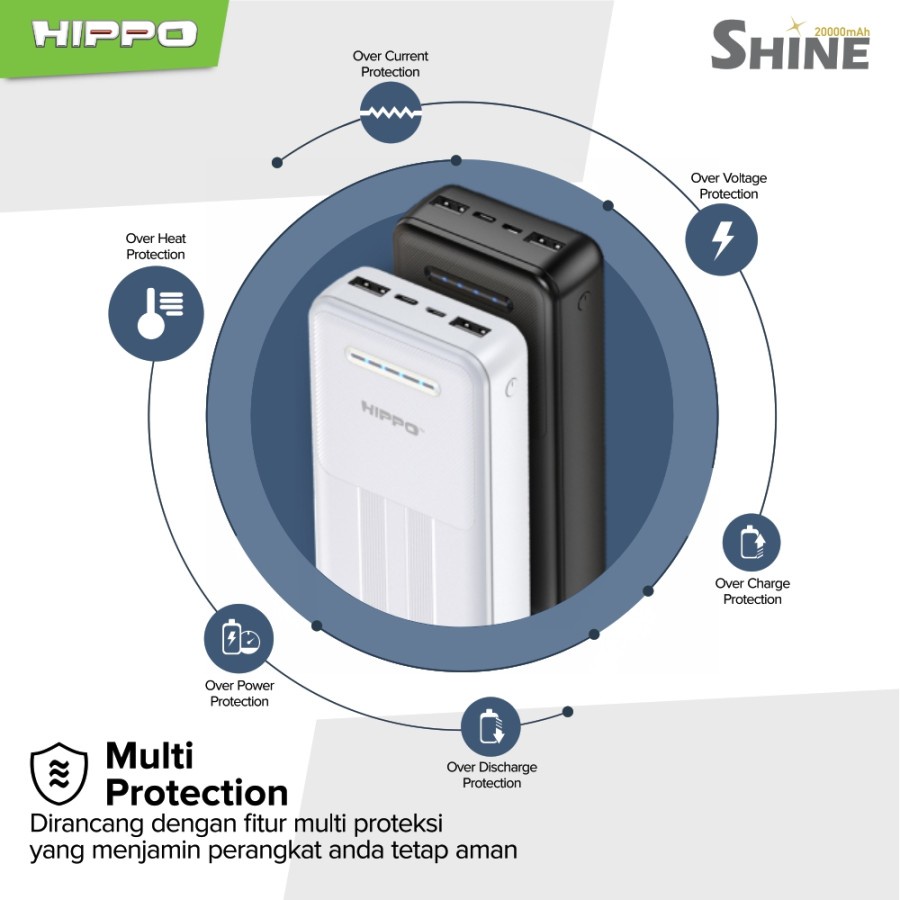 HIPPO

SHINE 20000mAh

Over Current Protection

Over Voltage Protection

Over Heat Protection

HIPPO

Over Charge Protection

Over Power Protection

Over Discharge Protection

Multi Protection

Dirancang dengan fitur multi proteksi yang menjamin perangkat anda tetap aman