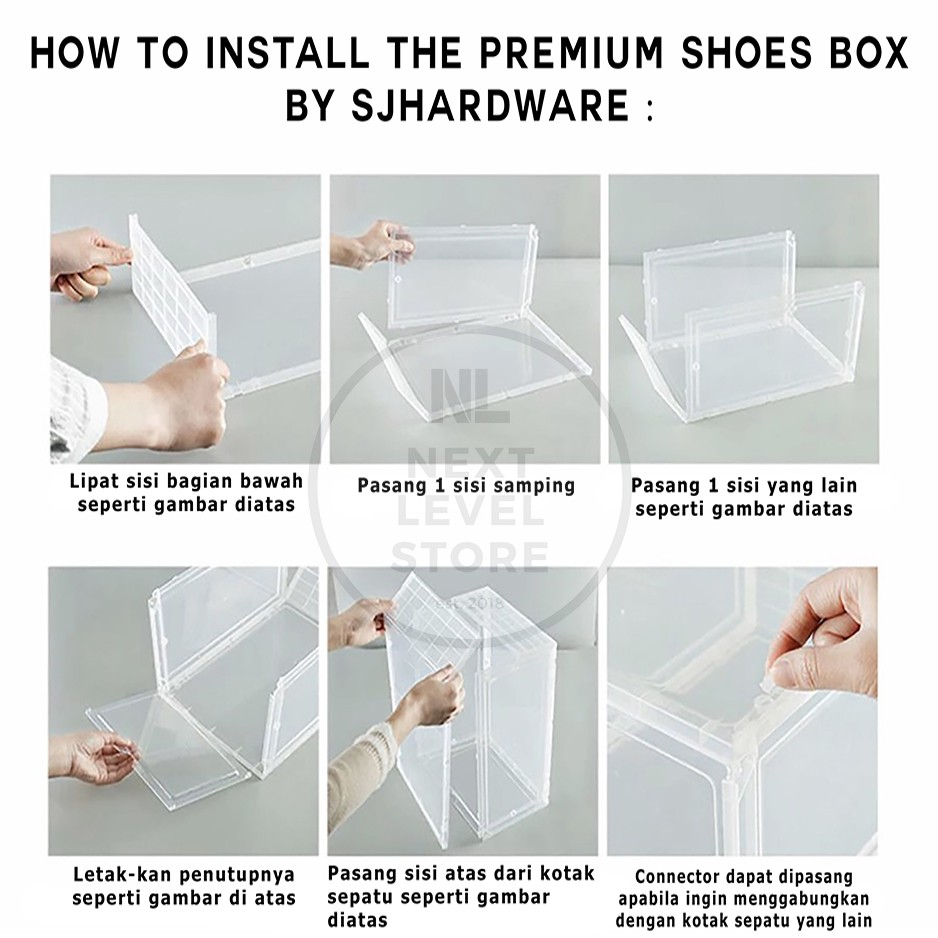 HOW TO INSTALL THE PREMIUM SHOES BOX BY SJHARDWARE :

Lipat sisi bagian bawah seperti gambar diatas

Pasang 1 sisi samping

Pasang 1 sisi yang lain seperti gambar diatas

NL NEXT LEVEL STORE est. 2018

Letak-kan penutupnya seperti gambar di atas

Pasang sisi atas dari kotak sepatu seperti gambar diatas

Connector dapat dipasang apabila ingin menggabungkan dengan kotak sepatu yang lain