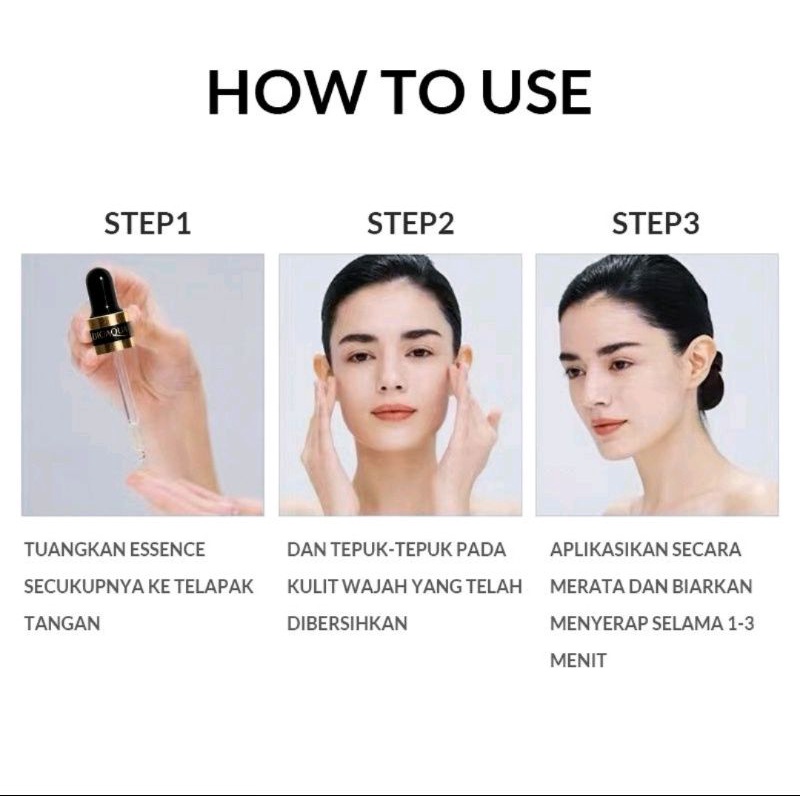 HOW TO USE

STEP1

BIOAQUA

TUANGKAN ESSENCE SECUKUPNYA KE TELAPAK TANGAN

STEP2

DAN TEPUK-TEPUK PADA KULIT WAJAH YANG TELAH DIBERSIHKAN

STEP3

APLIKASIKAN SECARA MERATA DAN BIARKAN MENYERAP SELAMA 1-3 MENIT