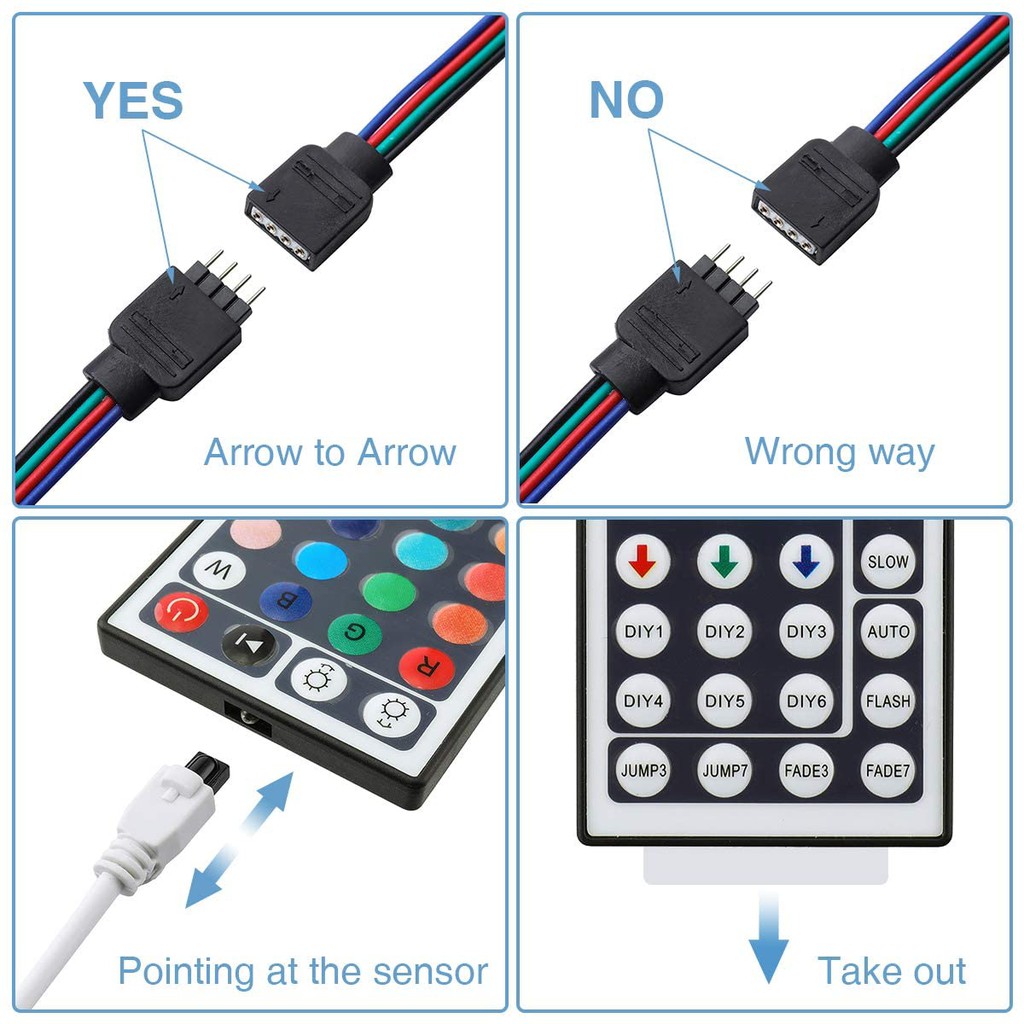 YES

Arrow to Arrow

NO

Wrong way

W
B
G
R

Pointing at the sensor

SLOW
DIY1
DIY2
DIY3
AUTO
DIY4
DIY5
DIY6
FLASH
JUMP3
JUMP7
FADE3
FADE7

Take out