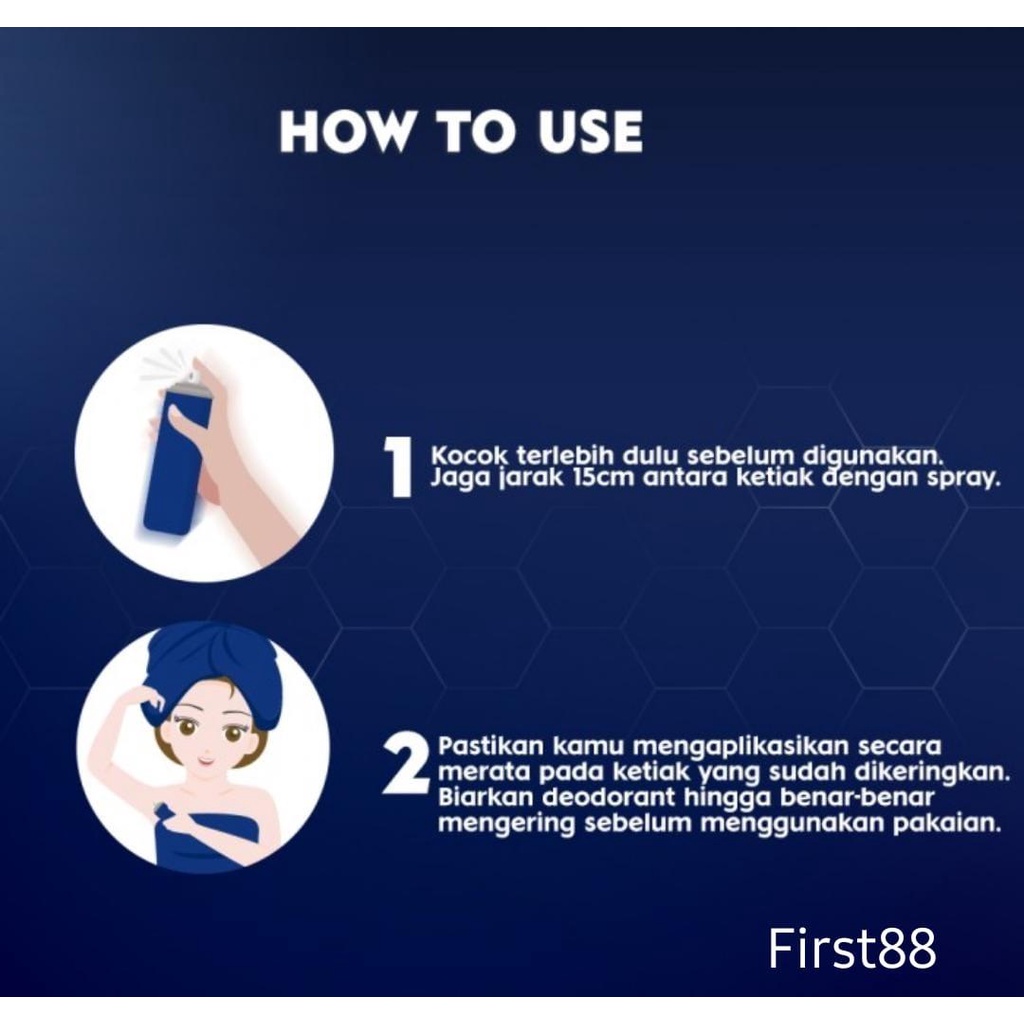 HOW TO USE

1 Kocok terlebih dulu sebelum digunakan. Jaga jarak 15cm antara ketiak dengan spray.

2 Pastikan kamu mengaplikasikan secara merata pada ketiak yang sudah dikeringkan. Biarkan deodorant hingga benar-benar mengering sebelum menggunakan pakaian.

First88