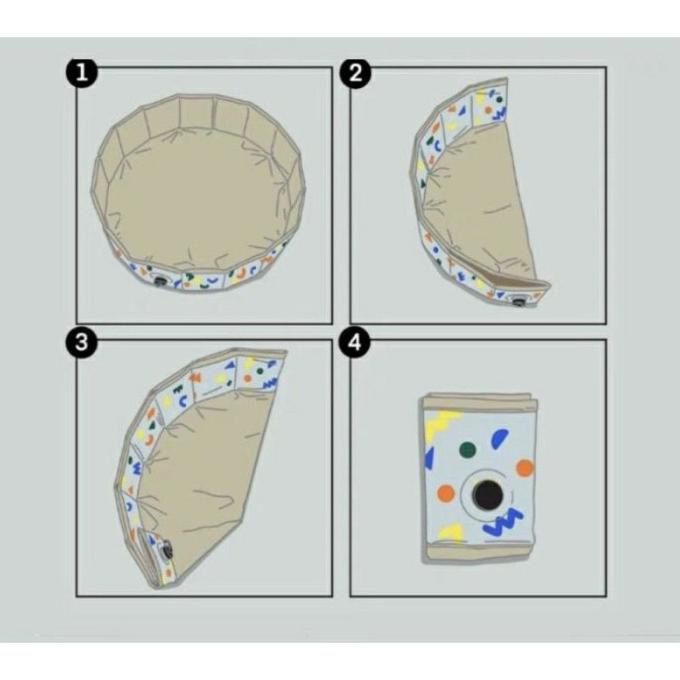 1

2

3

4