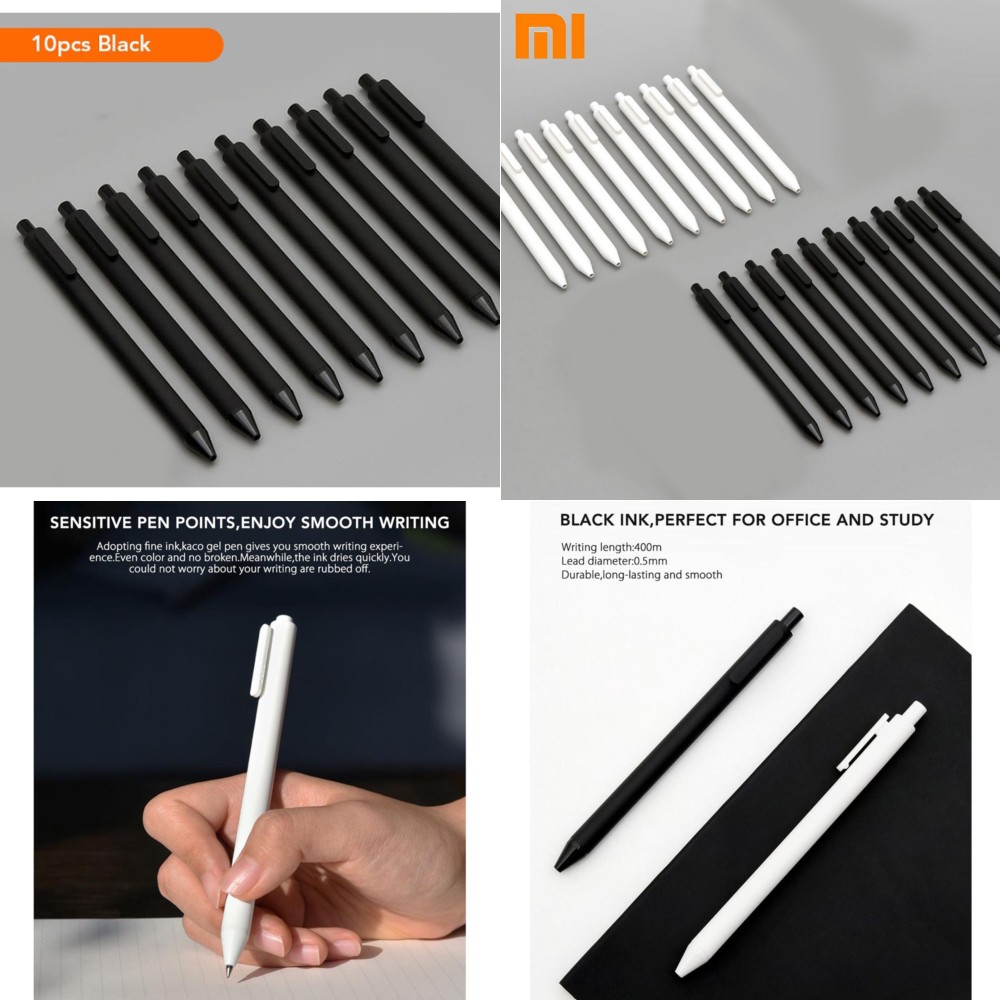 10pcs Black

MI

SENSITIVE PEN POINTS,ENJOY SMOOTH WRITING

Adopting fine ink,kaco gel pen gives you smooth writing experience.Even color and no broken.Meanwhile,the ink dries quickly.You could not worry about your writing are rubbed off.

BLACK INK,PERFECT FOR OFFICE AND STUDY

Writing length:400m
Lead diameter:0.5mm
Durable,long-lasting and smooth