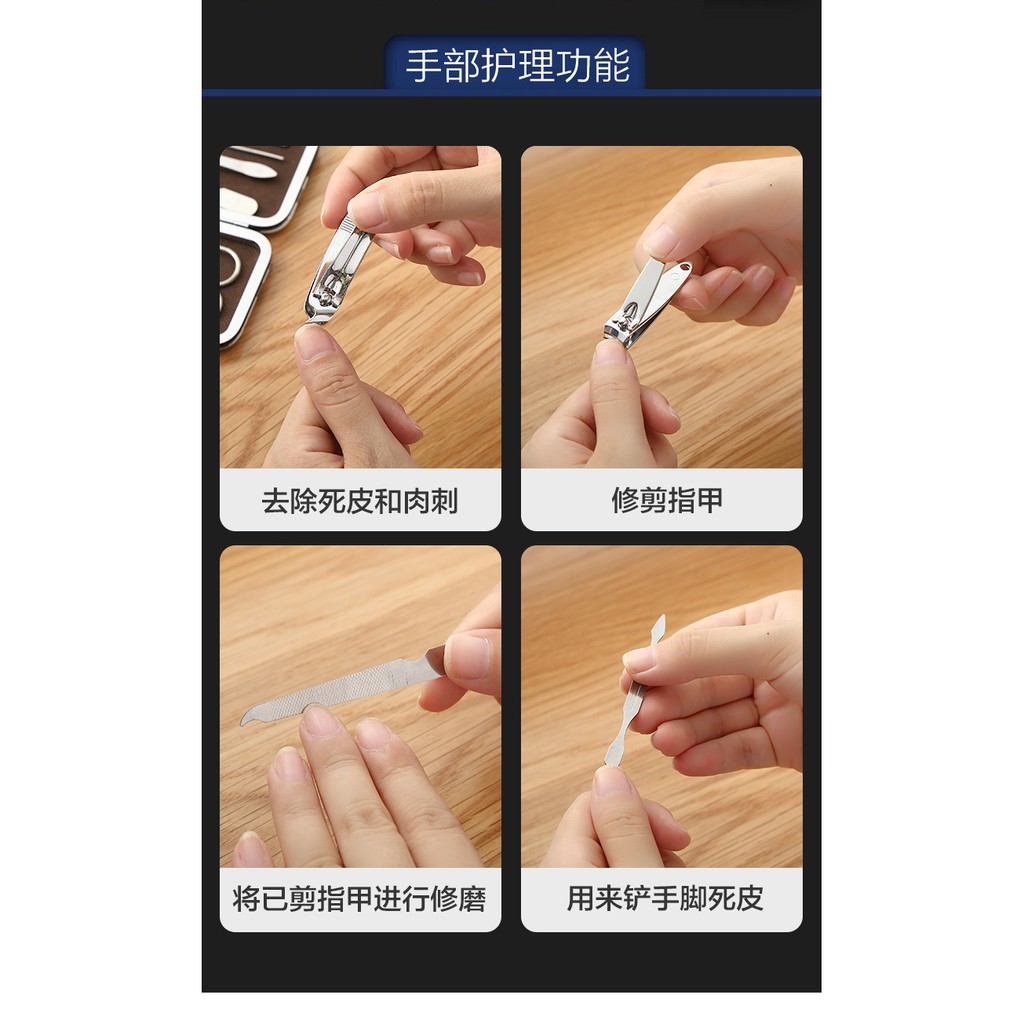 手部护理功能

去除死皮和肉刺

修剪指甲

将已剪指甲进行修磨

用来铲手脚死皮