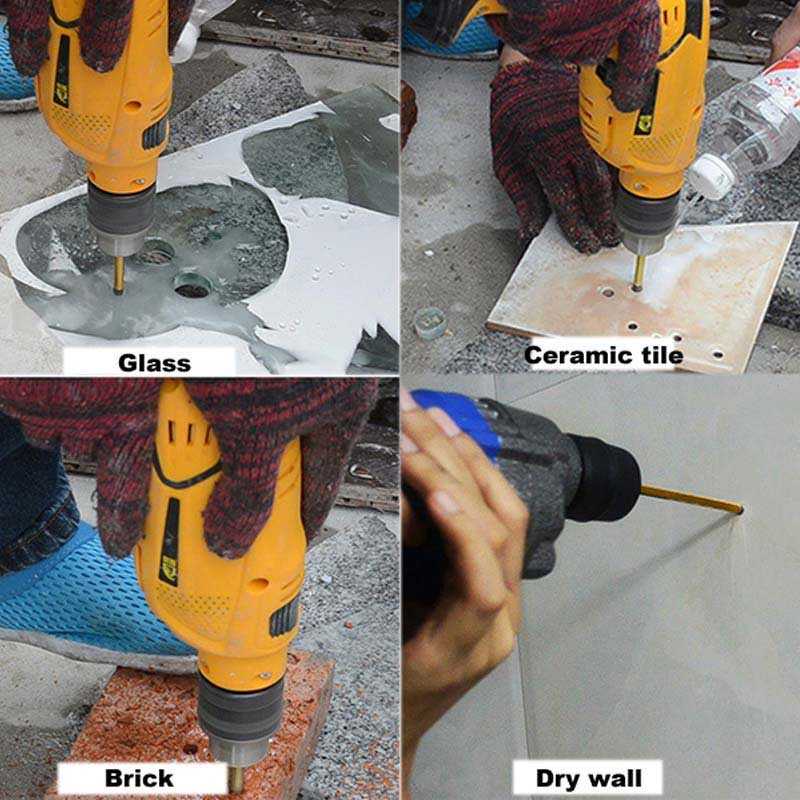 Glass

Ceramic tile

Brick

Dry wall