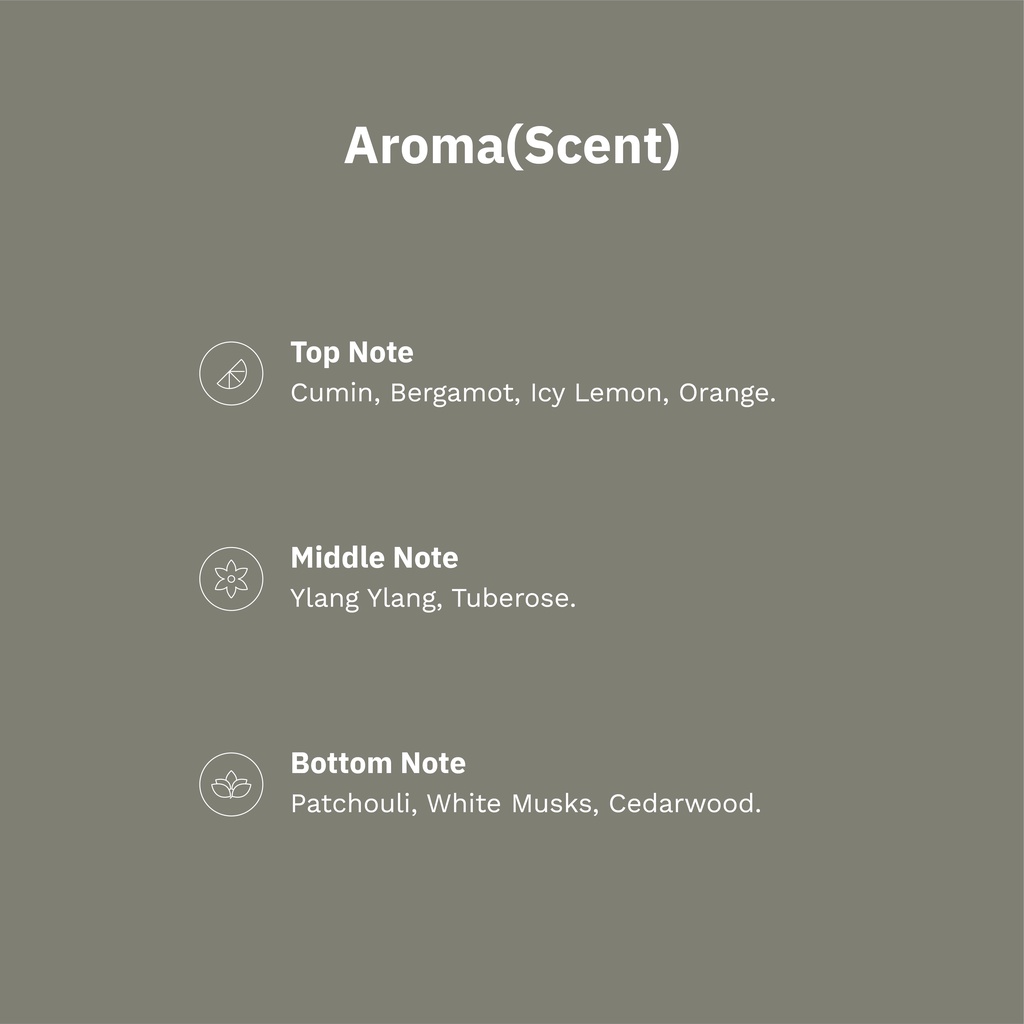 Aroma(Scent)

Top Note
Cumin, Bergamot, Icy Lemon, Orange.

Middle Note
Ylang Ylang, Tuberose.

Bottom Note
Patchouli, White Musks, Cedarwood.