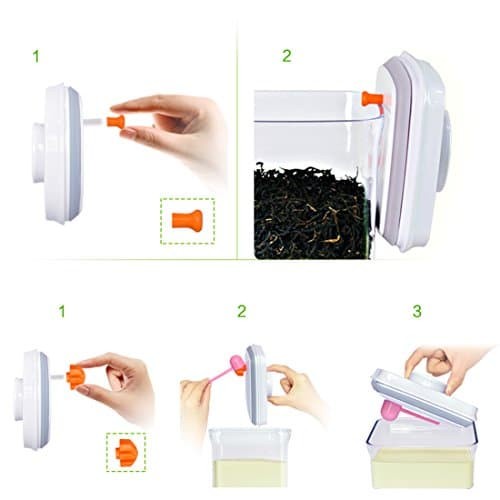 1

2

1

2

3