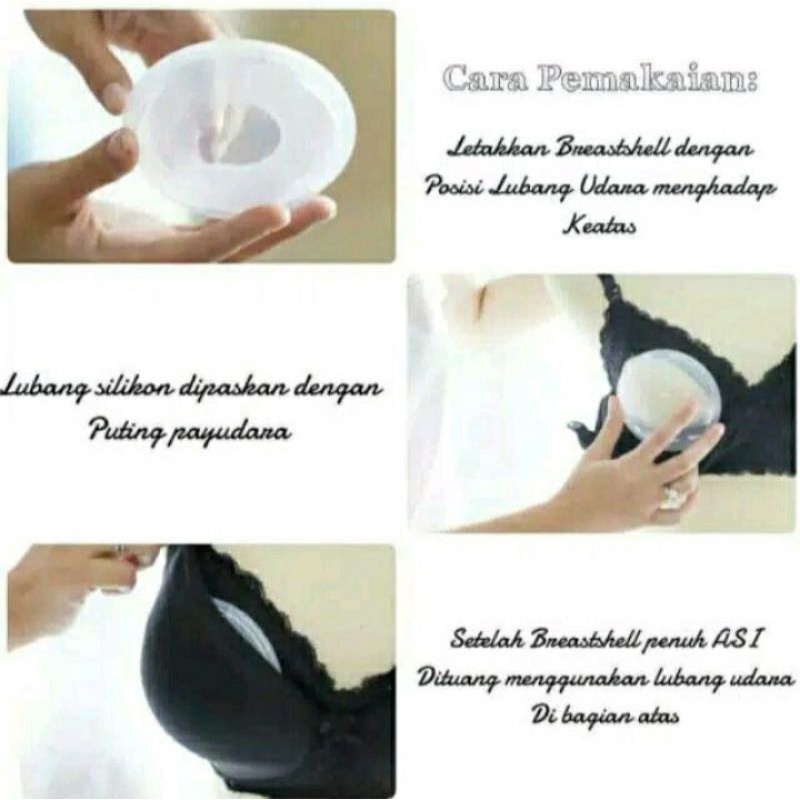 Cara Pemakaian:

Letakkan Breastshell dengan Posisi Lubang Udara menghadap Keatas

Lubang silikon dipaskan dengan Puting payudara

Setelah Breastshell penuh ASI Dituang menggunakan lubang udara Di bagian atas