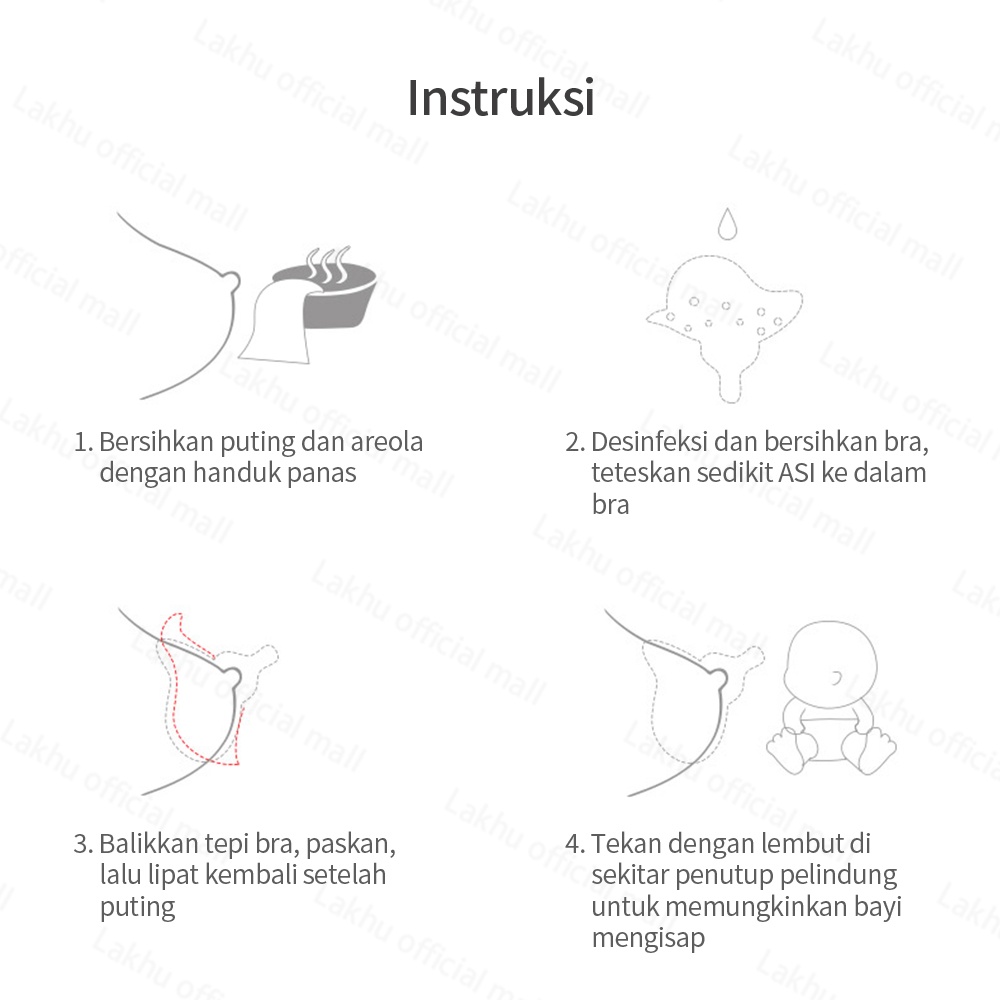 Instruksi

1. Bersihkan puting dan areola dengan handuk panas

2. Desinfeksi dan bersihkan bra, teteskan sedikit ASI ke dalam bra

3. Balikkan tepi bra, paskan, lalu lipat kembali setelah puting

4. Tekan dengan lembut di sekitar penutup pelindung untuk memungkinkan bayi mengisap

Lakhu official mall