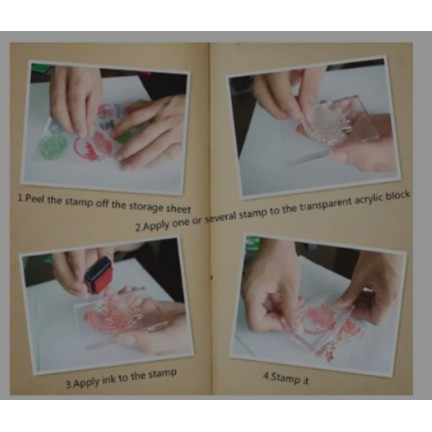 1.Peel the stamp off the storage sheet

2.Apply one or several stamp to the transparent acrylic block

3.Apply ink to the stamp

4.Stamp it