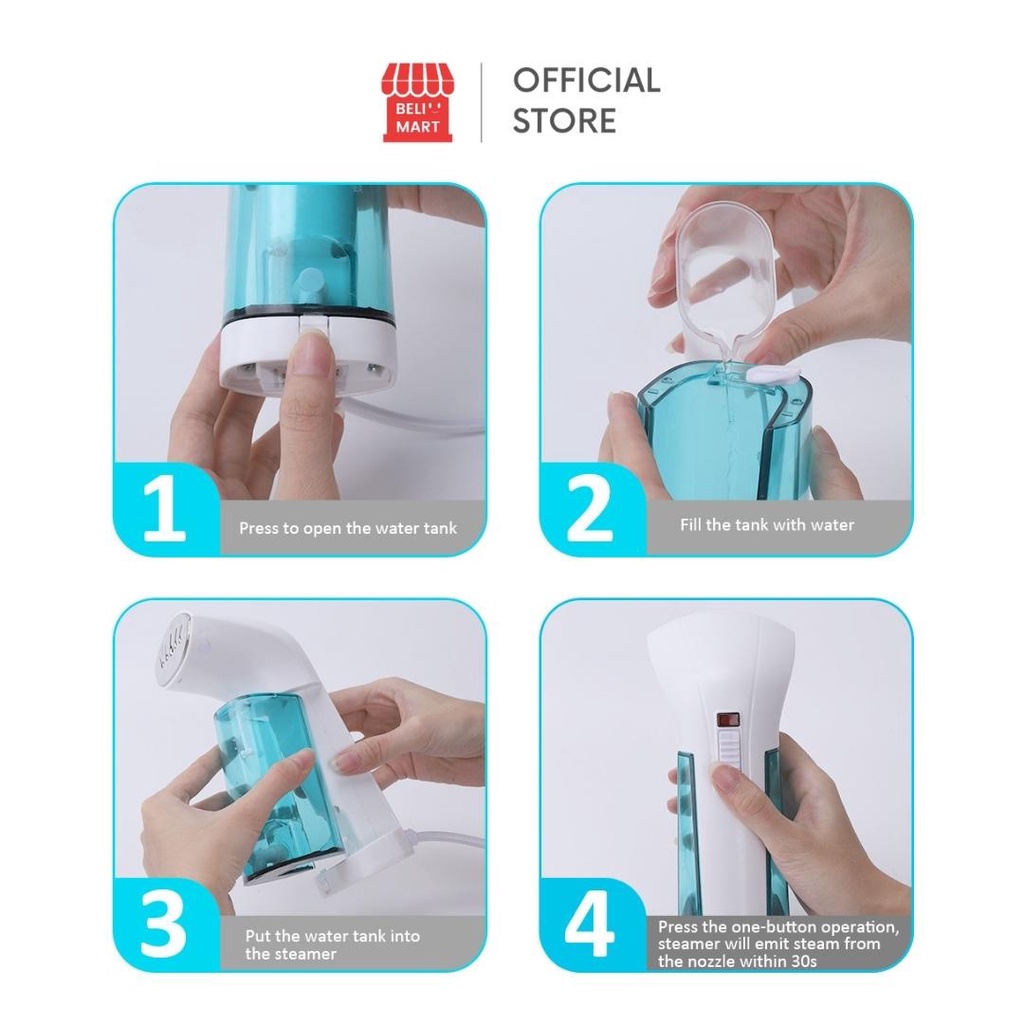 BELI MART

OFFICIAL STORE

1
Press to open the water tank

2
Fill the tank with water

3
Put the water tank into the steamer

4
Press the one-button operation, steamer will emit steam from the nozzle within 30s