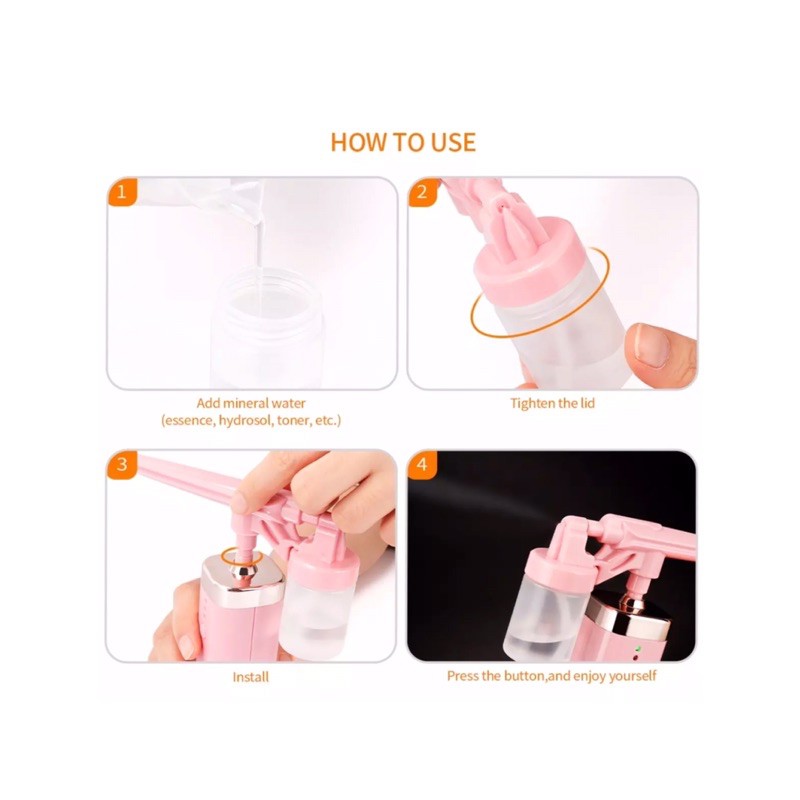 HOW TO USE

1

Add mineral water
(essence, hydrosol, toner, etc.)

2

Tighten the lid

3

Install

4

Press the button,and enjoy yourself