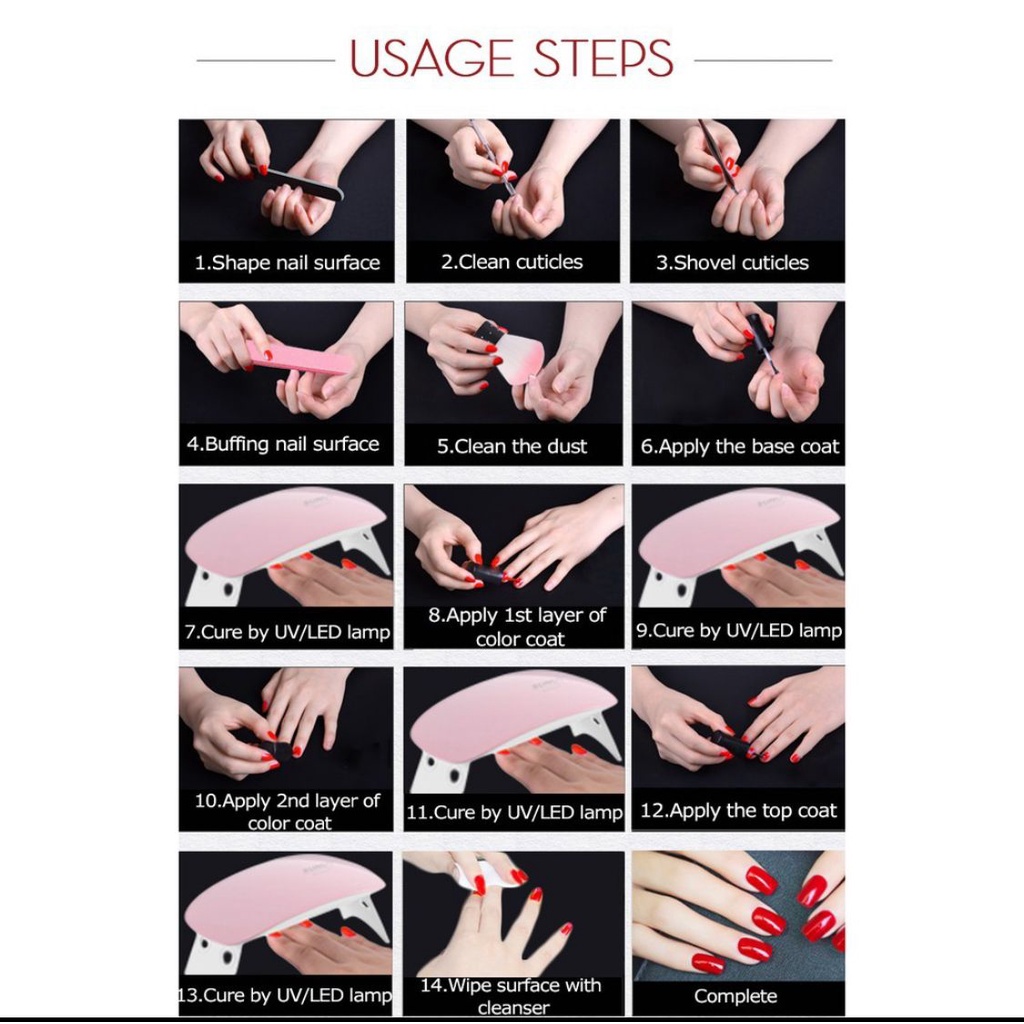 USAGE STEPS

1.Shape nail surface

2.Clean cuticles

3.Shovel cuticles

4.Buffing nail surface

5.Clean the dust

6.Apply the base coat

7.Cure by UV/LED lamp

8.Apply 1st layer of color coat

9.Cure by UV/LED lamp

10.Apply 2nd layer of color coat

11.Cure by UV/LED lamp

12.Apply the top coat

13.Cure by UV/LED lamp

14.Wipe surface with cleanser

Complete