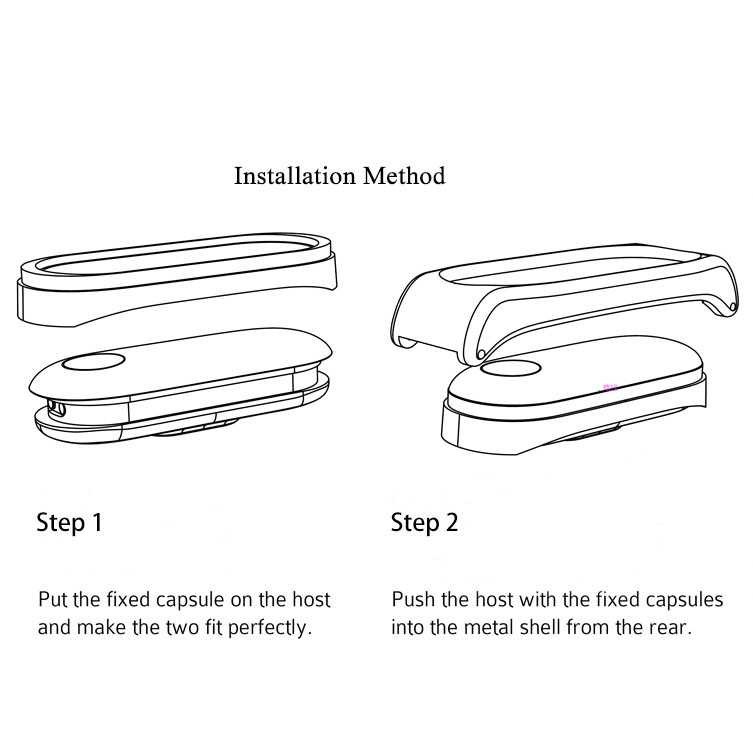 Installation Method

Step 1

Put the fixed capsule on the host and make the two fit perfectly.

Step 2

Push the host with the fixed capsules into the metal shell from the rear.