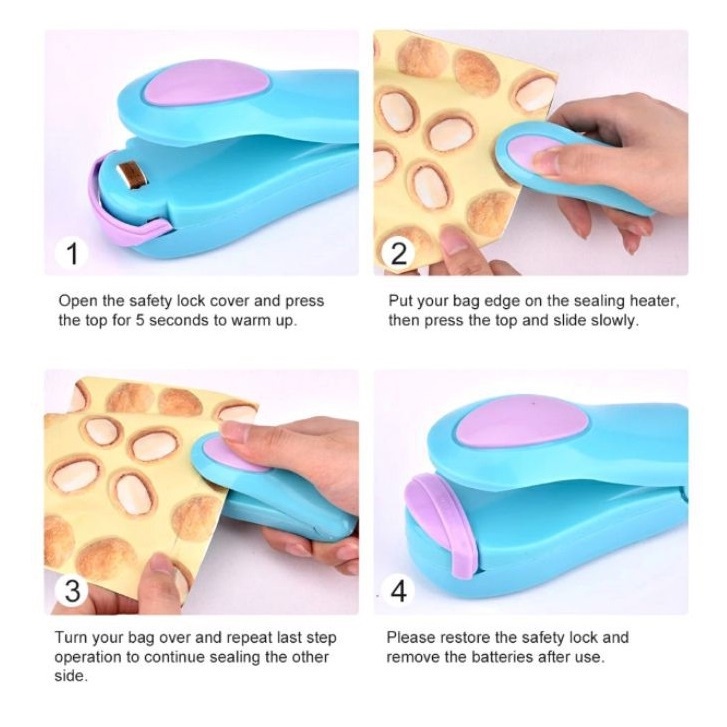 1

Open the safety lock cover and press the top for 5 seconds to warm up.

2

Put your bag edge on the sealing heater, then press the top and slide slowly.

3

Turn your bag over and repeat last step operation to continue sealing the other side.

4

Please restore the safety lock and remove the batteries after use.