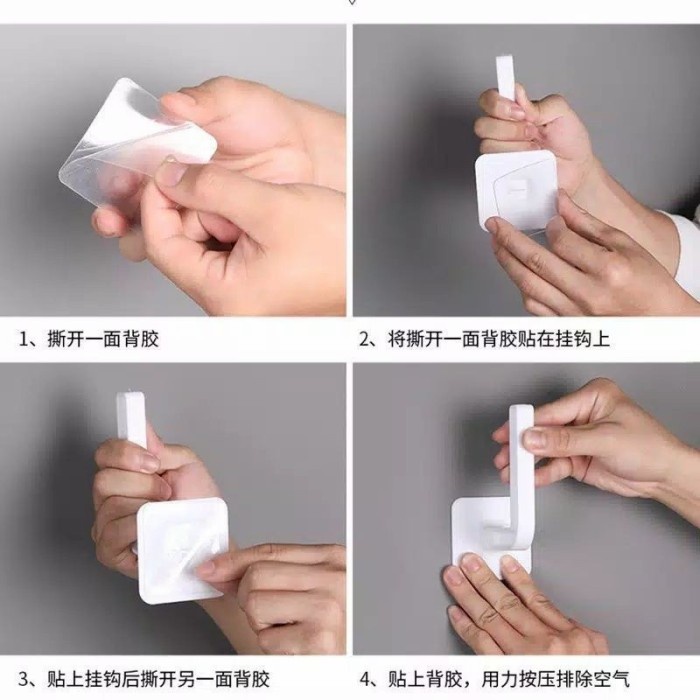 1、撕开一面背胶

2、将撕开一面背胶贴在挂钩上

3、贴上挂钩后撕开另一面背胶

4、贴上背胶，用力按压排除空气