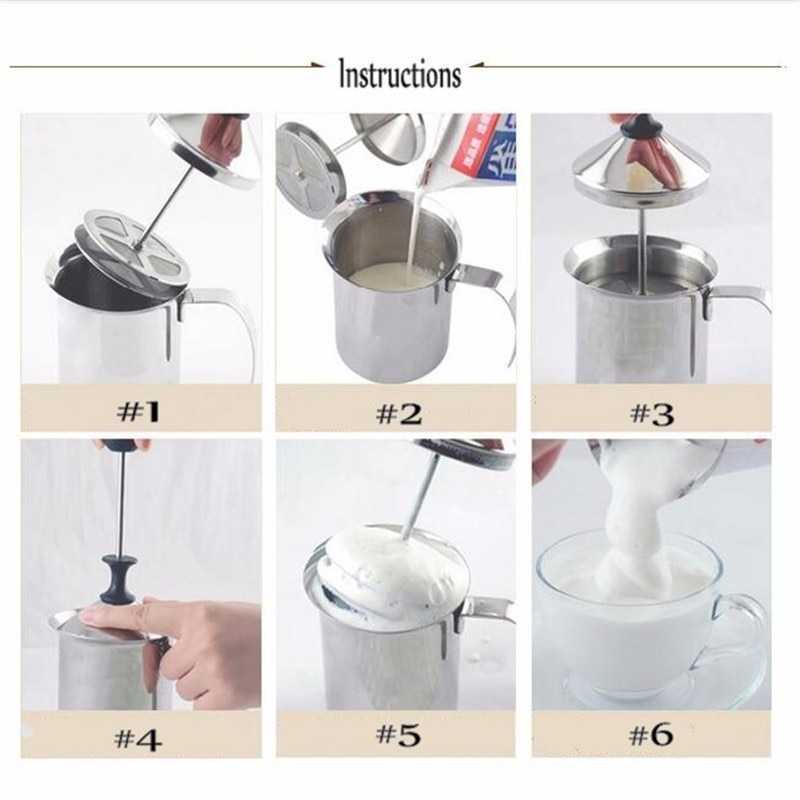 Instructions

#1

#2

#3

#4

#5

#6