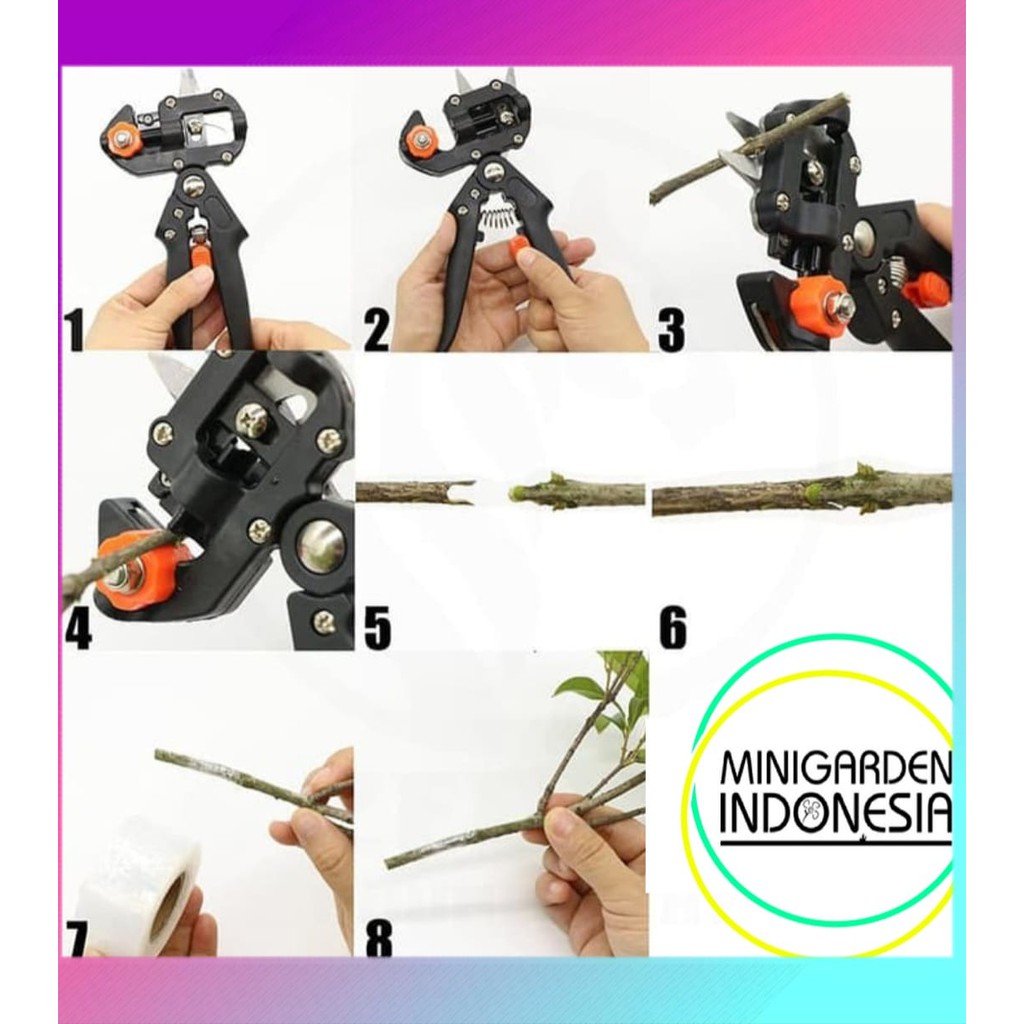 1

2

3

4

5

6

7

8

MINIGARDEN INDONESIA