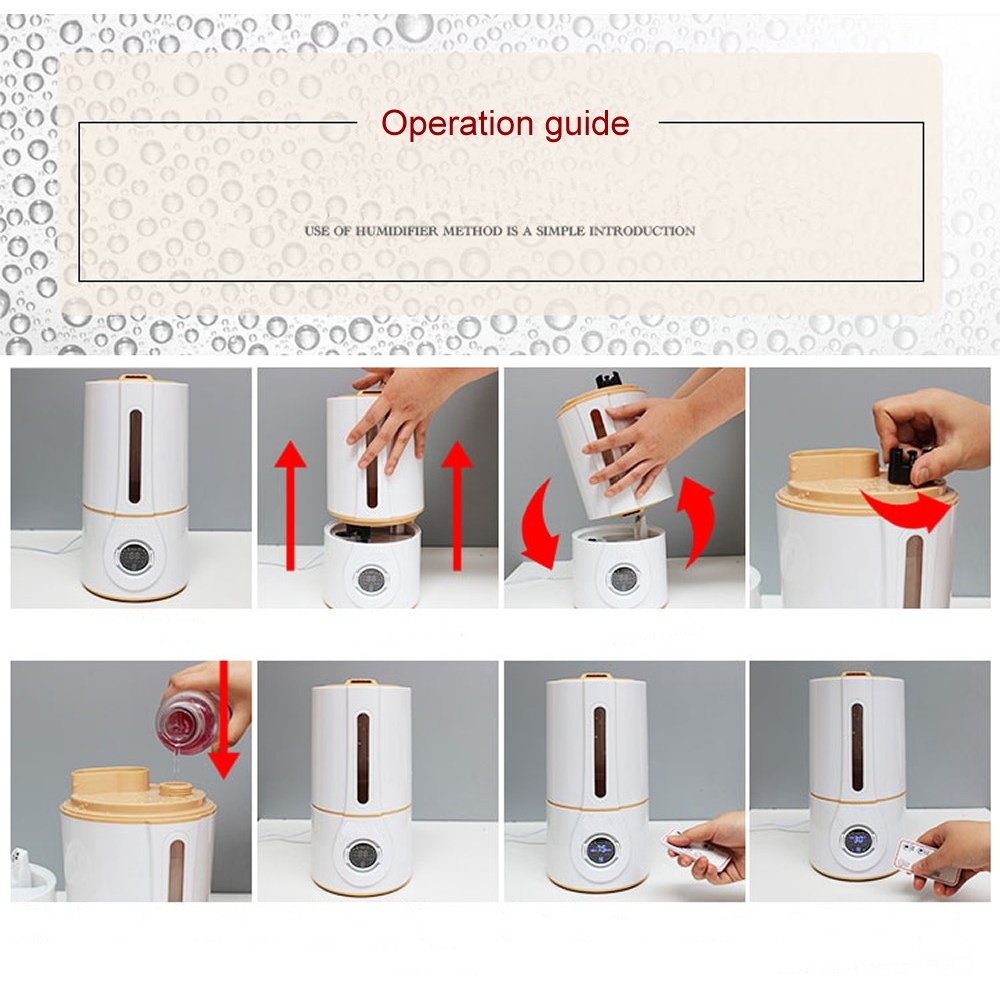 Operation guide

USE OF HUMIDIFIER METHOD IS A SIMPLE INTRODUCTION