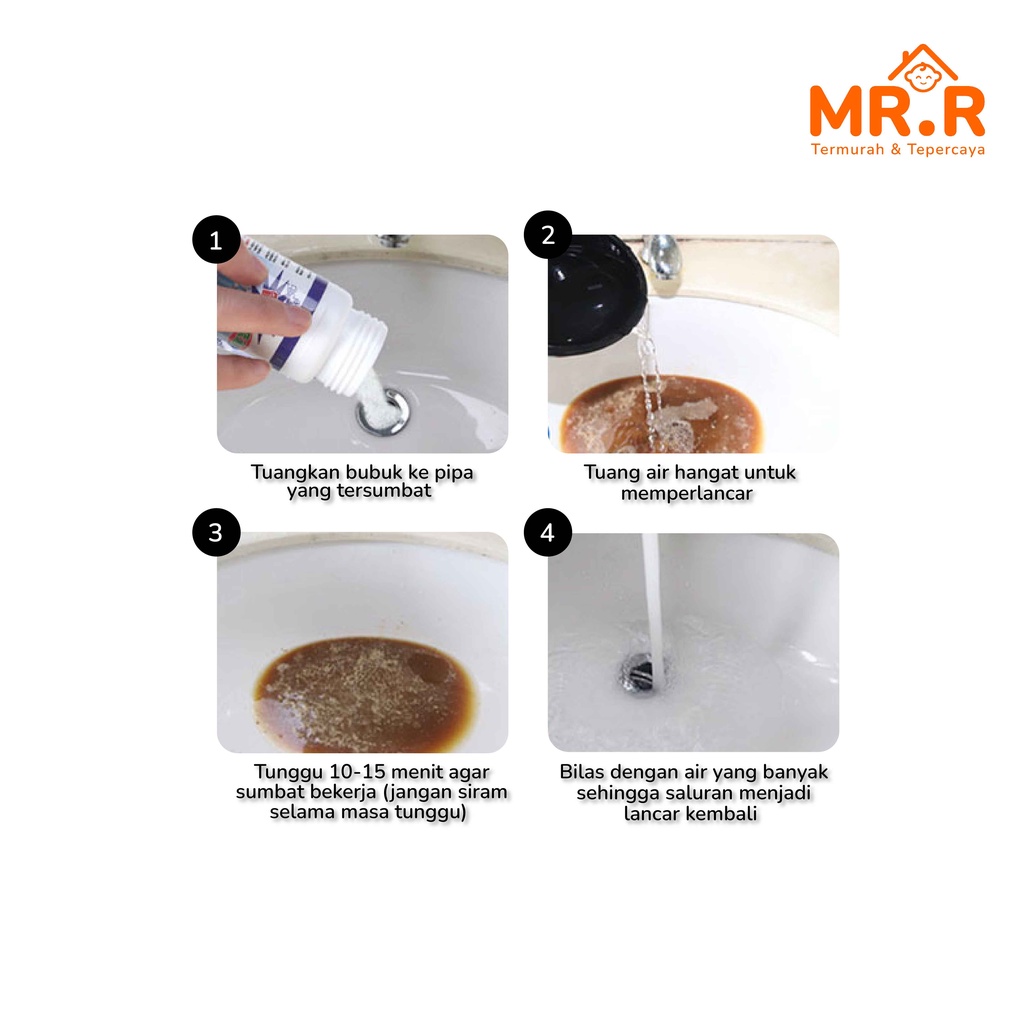 MR.R
Termurah & Tepercaya

1

Tuangkan bubuk ke pipa yang tersumbat

2

Tuang air hangat untuk memperlancar

3

Tunggu 10-15 menit agar sumbat bekerja (jangan siram selama masa tunggu)

4

Bilas dengan air yang banyak sehingga saluran menjadi lancar kembali