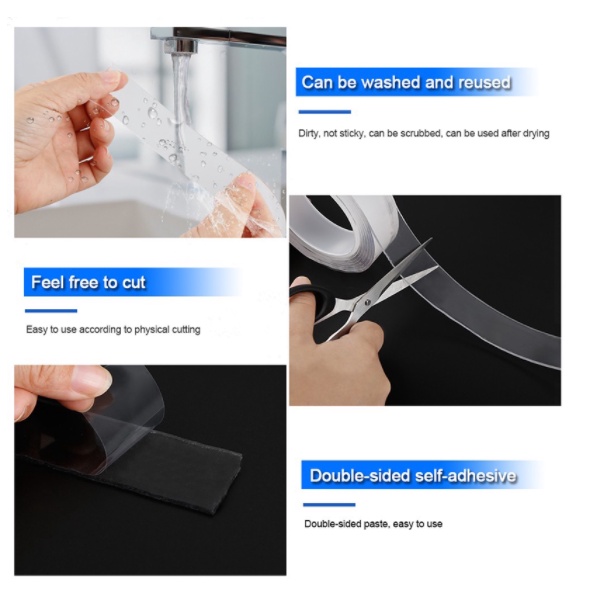 Can be washed and reused

Dirty, not sticky, can be scrubbed, can be used after drying

Feel free to cut

Easy to use according to physical cutting

Double-sided self-adhesive

Double-sided paste, easy to use