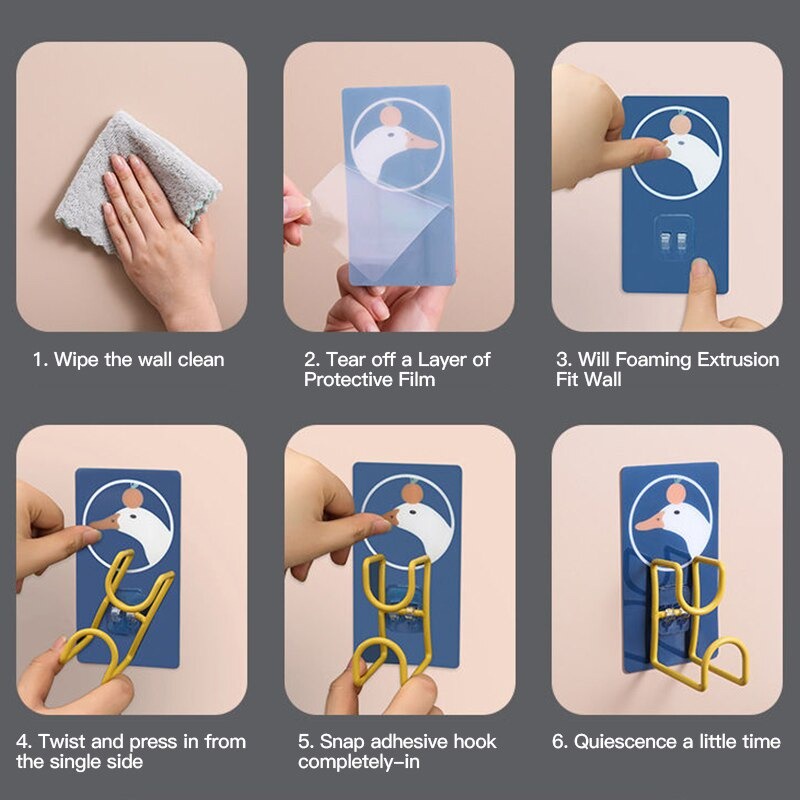 1. Wipe the wall clean

2. Tear off a Layer of Protective Film

3. Will Foaming Extrusion Fit Wall

4. Twist and press in from the single side

5. Snap adhesive hook completely-in

6. Quiescence a little time