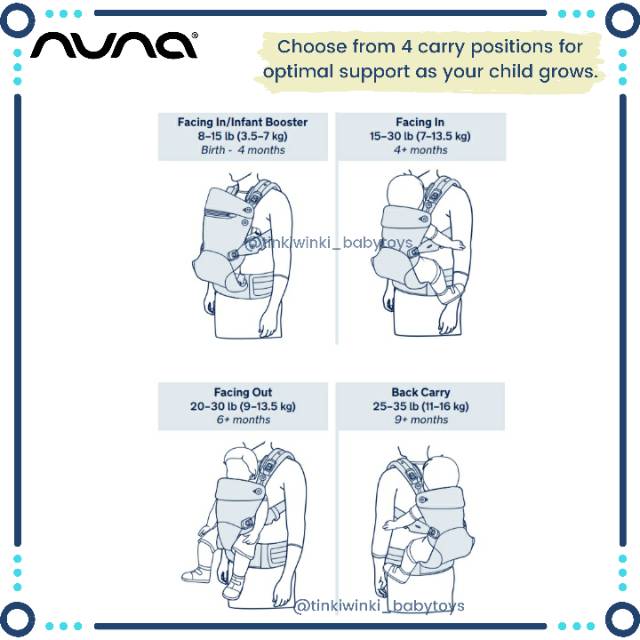 nuna®

Choose from 4 carry positions for optimal support as your child grows.

Facing In/Infant Booster
8–15 lb (3.5–7 kg)
Birth - 4 months

Facing In
15–30 lb (7–13.5 kg)
4+ months

@tinkiwinki_babytoys

Facing Out
20–30 lb (9–13.5 kg)
6+ months

Back Carry
25–35 lb (11–16 kg)
9+ months

@tinkiwinki_babytoys