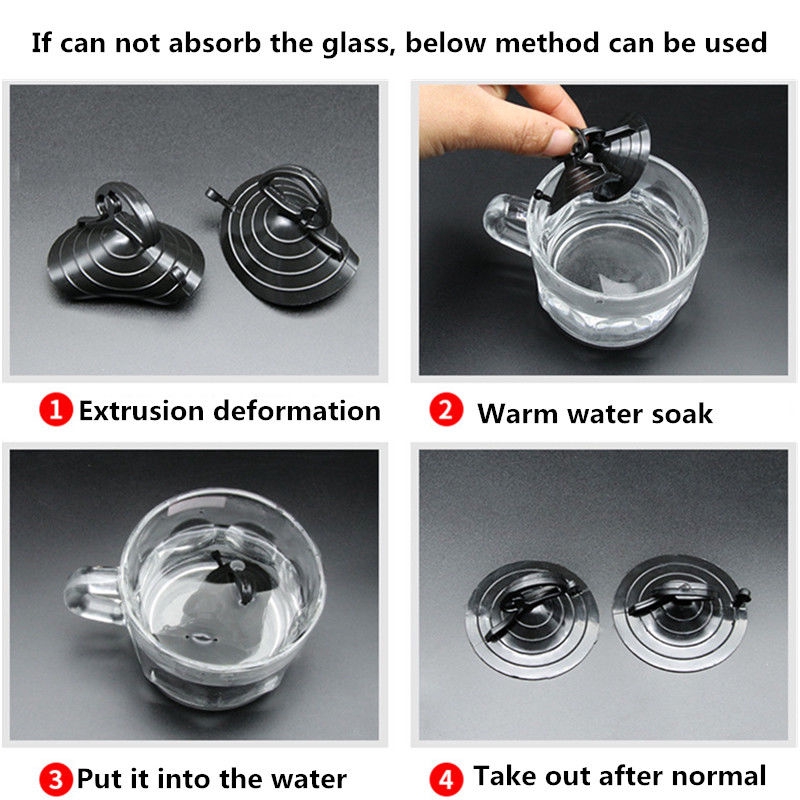 If can not absorb the glass, below method can be used

1 Extrusion deformation

2 Warm water soak

3 Put it into the water

4 Take out after normal