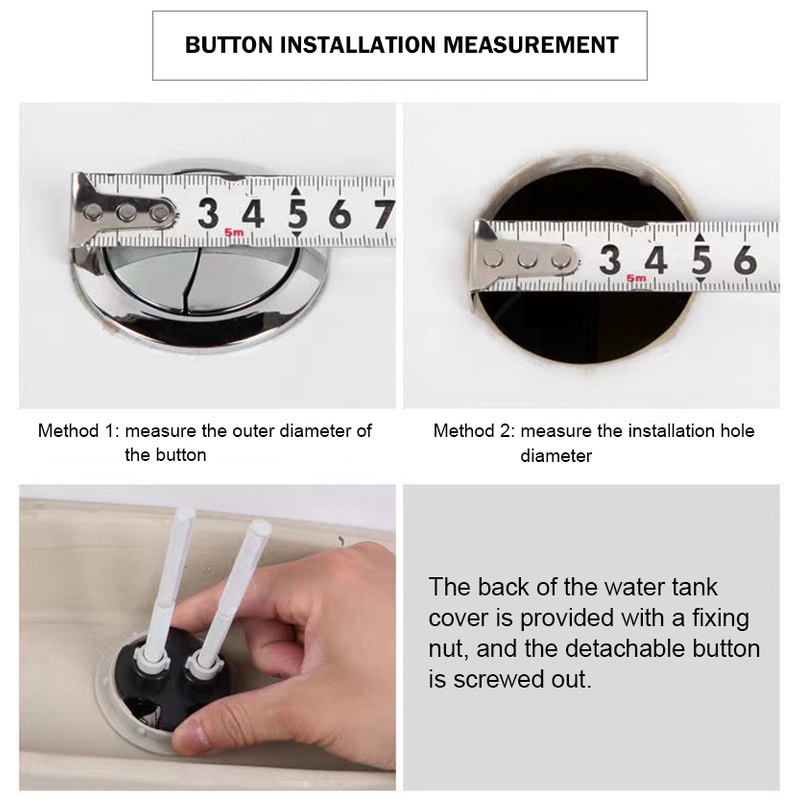 BUTTON INSTALLATION MEASUREMENT

3 4 5 6 7
5m

3 4 5 6
5m

Method 1: measure the outer diameter of the button

Method 2: measure the installation hole diameter

The back of the water tank cover is provided with a fixing nut, and the detachable button is screwed out.