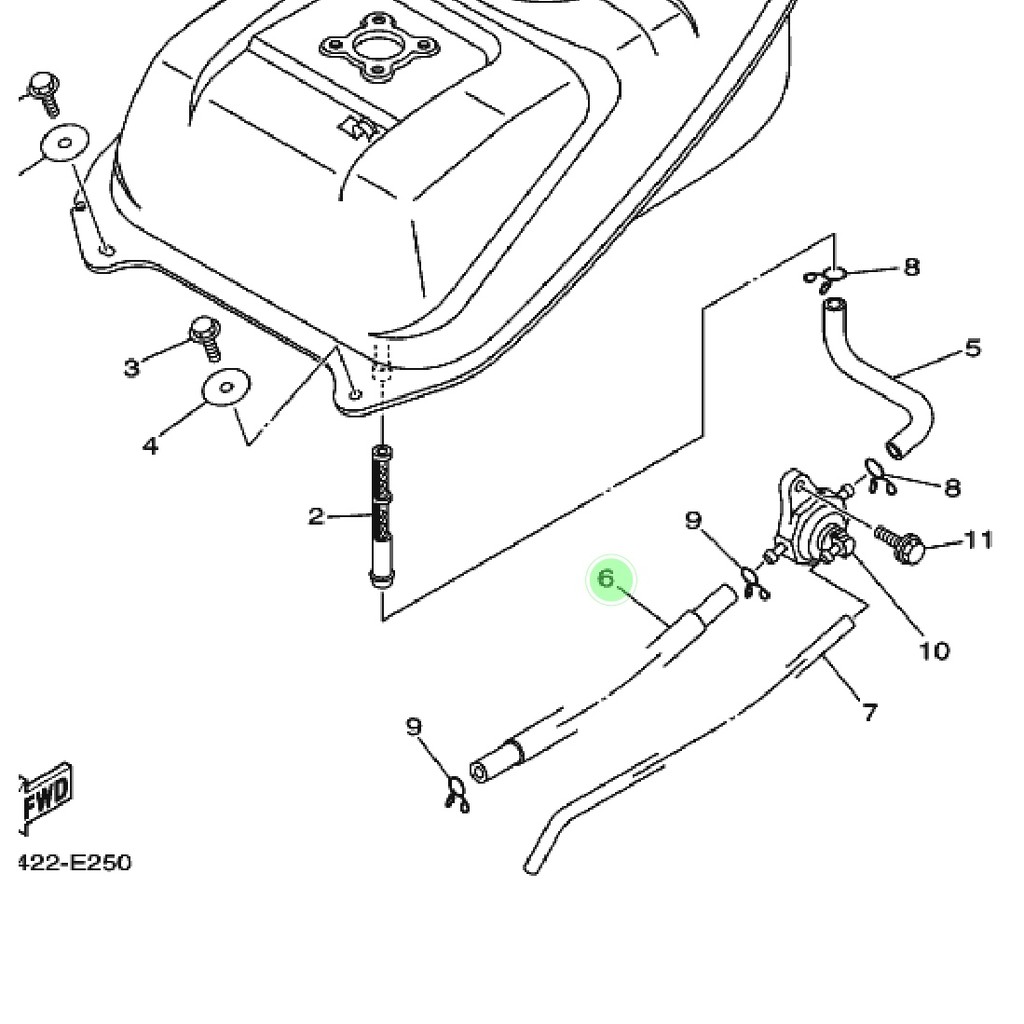 8
5
3
4
8
2
9
11
6
10
7
9
FWD
422-E250