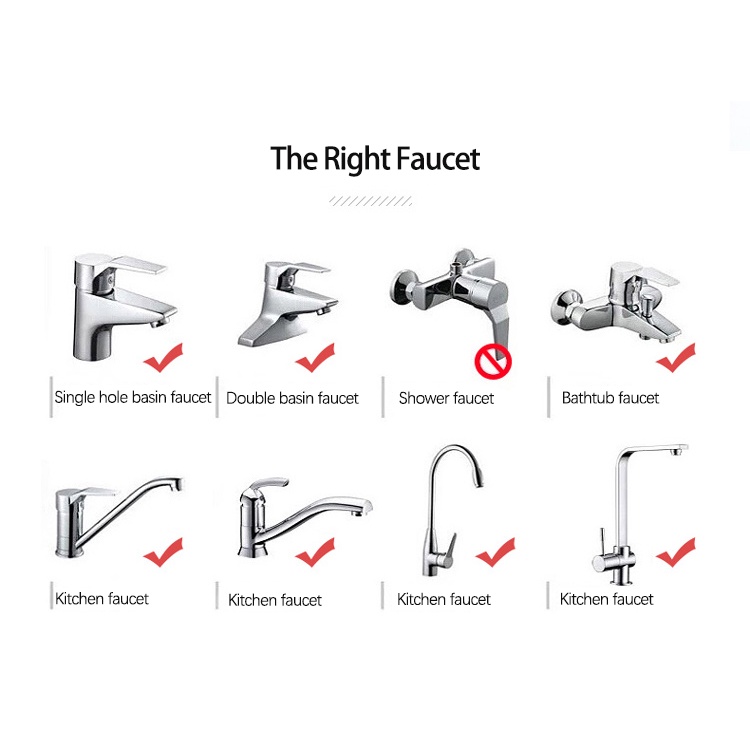 The Right Faucet

Single hole basin faucet

Double basin faucet

Shower faucet

Bathtub faucet

Kitchen faucet

Kitchen faucet

Kitchen faucet

Kitchen faucet