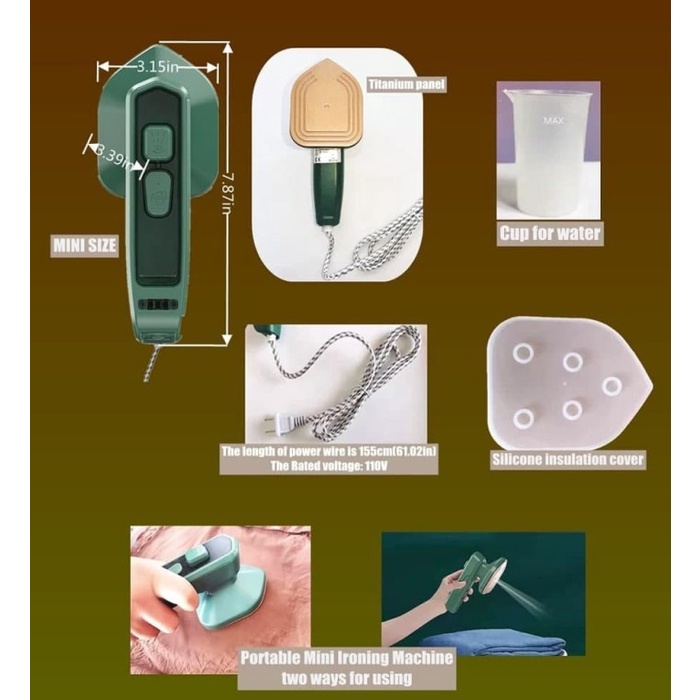 3.15in

3.39in

7.87in

MINI SIZE

Titanium panel

MAX

Cup for water

The length of power wire is 155cm(61.02in)
The Rated voltage: 110V

Silicone insulation cover

Portable Mini Ironing Machine
two ways for using