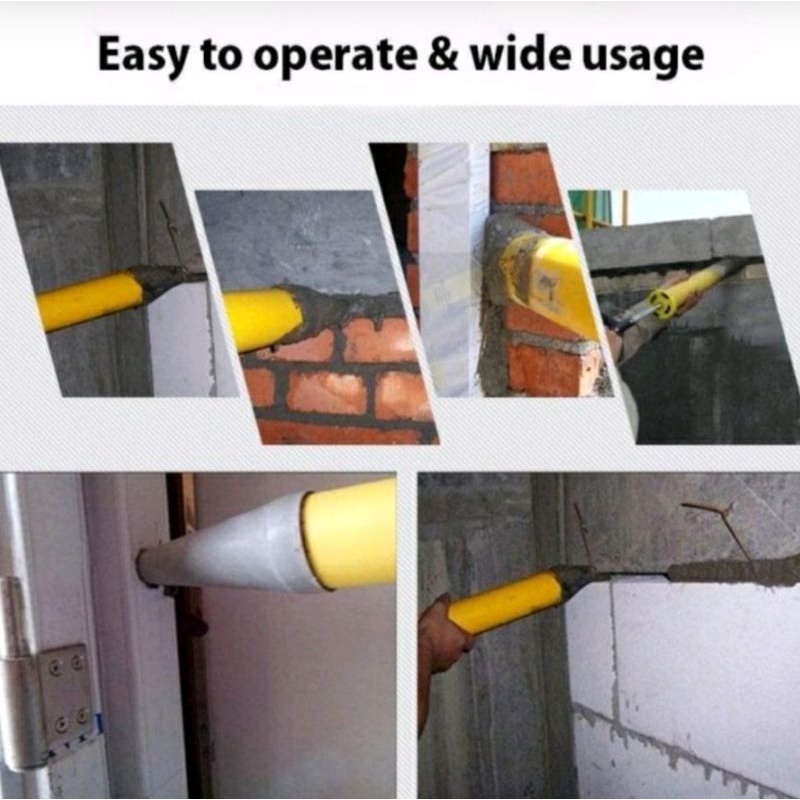 Easy to operate & wide usage