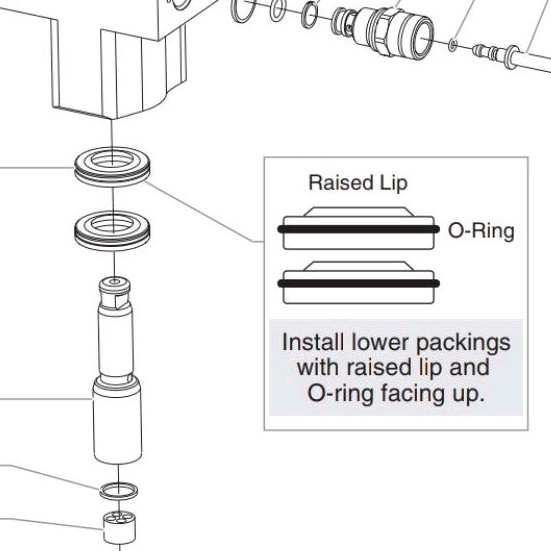 Raised Lip

O-Ring

Install lower packings with raised lip and O-ring facing up.