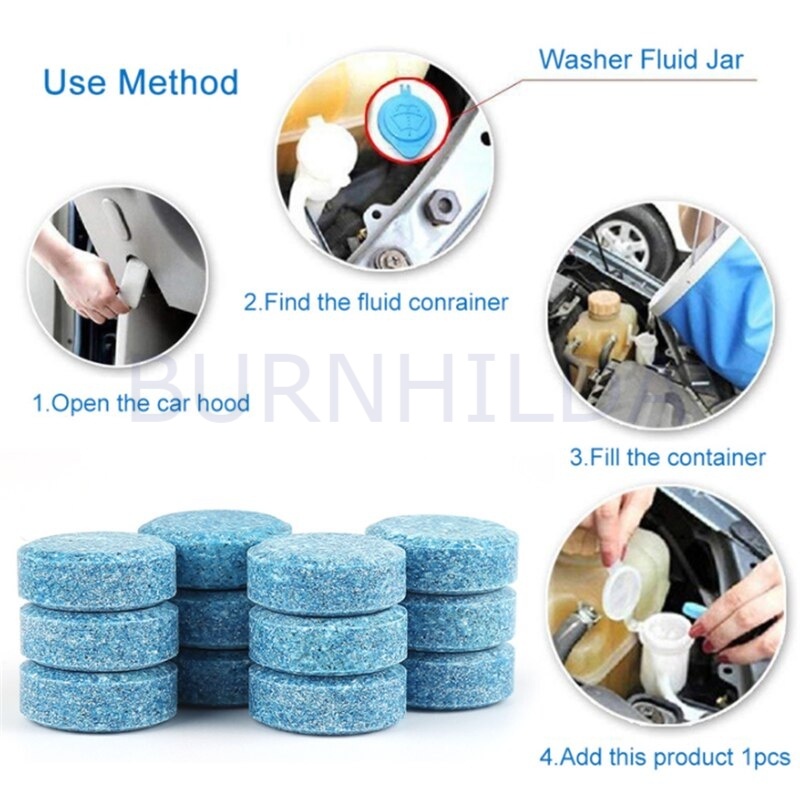 Use Method

Washer Fluid Jar

2.Find the fluid conrainer

1.Open the car hood

BURNHILD

3.Fill the container

4.Add this product 1pcs