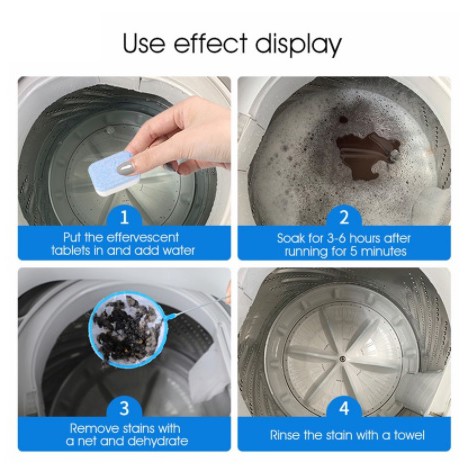 Use effect display

1
Put the effervescent tablets in and add water

2
Soak for 3-6 hours after running for 5 minutes

3
Remove stains with a net and dehydrate

4
Rinse the stain with a towel