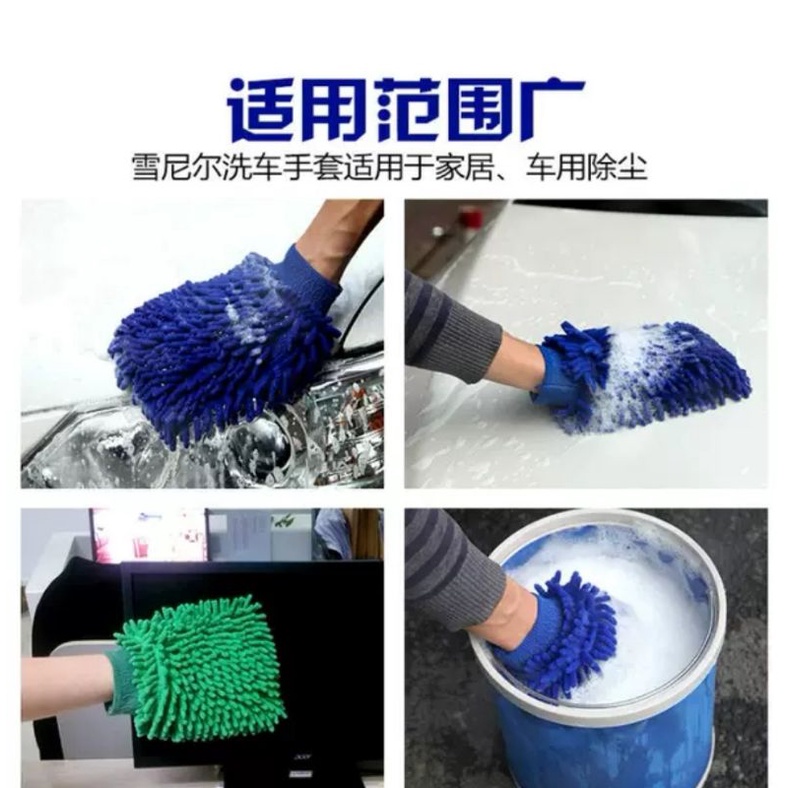 适用范围广

雪尼尔洗车手套适用于家居、车用除尘

acer