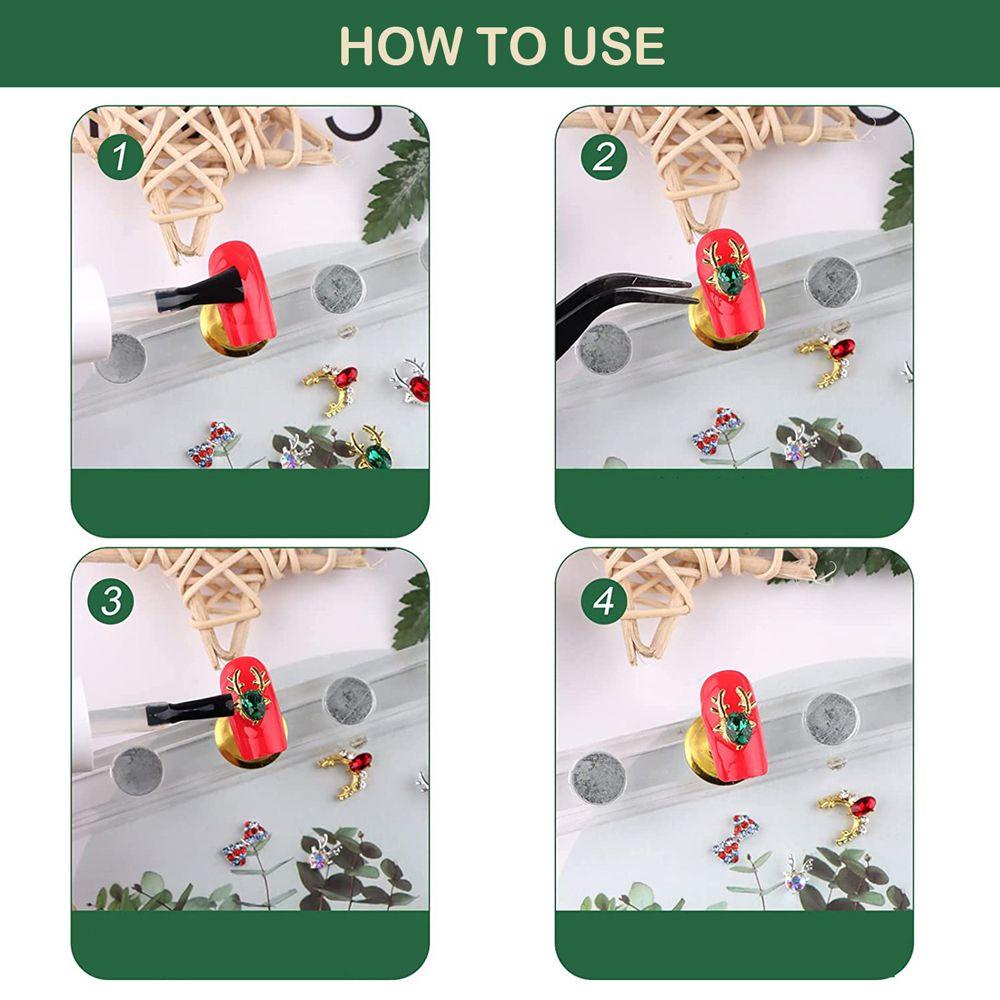 HOW TO USE

1

2

3

4