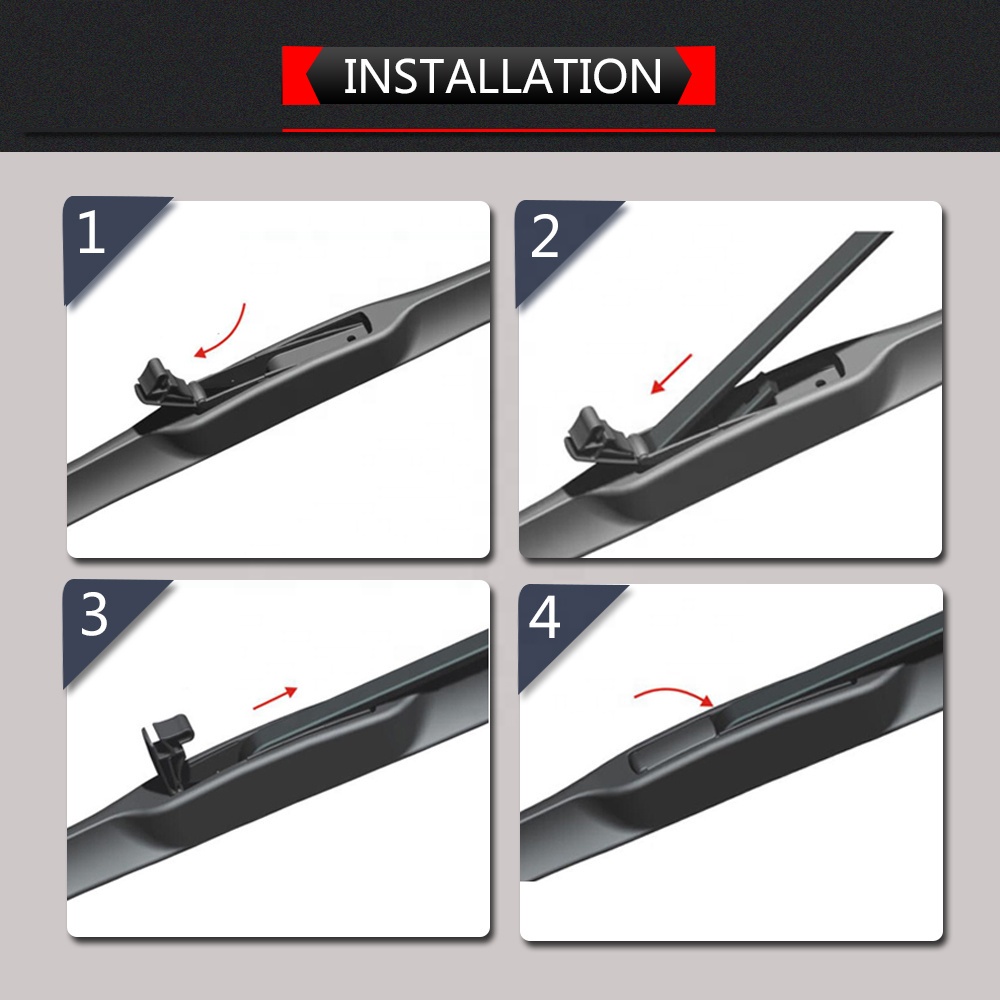 INSTALLATION

1

2

3

4